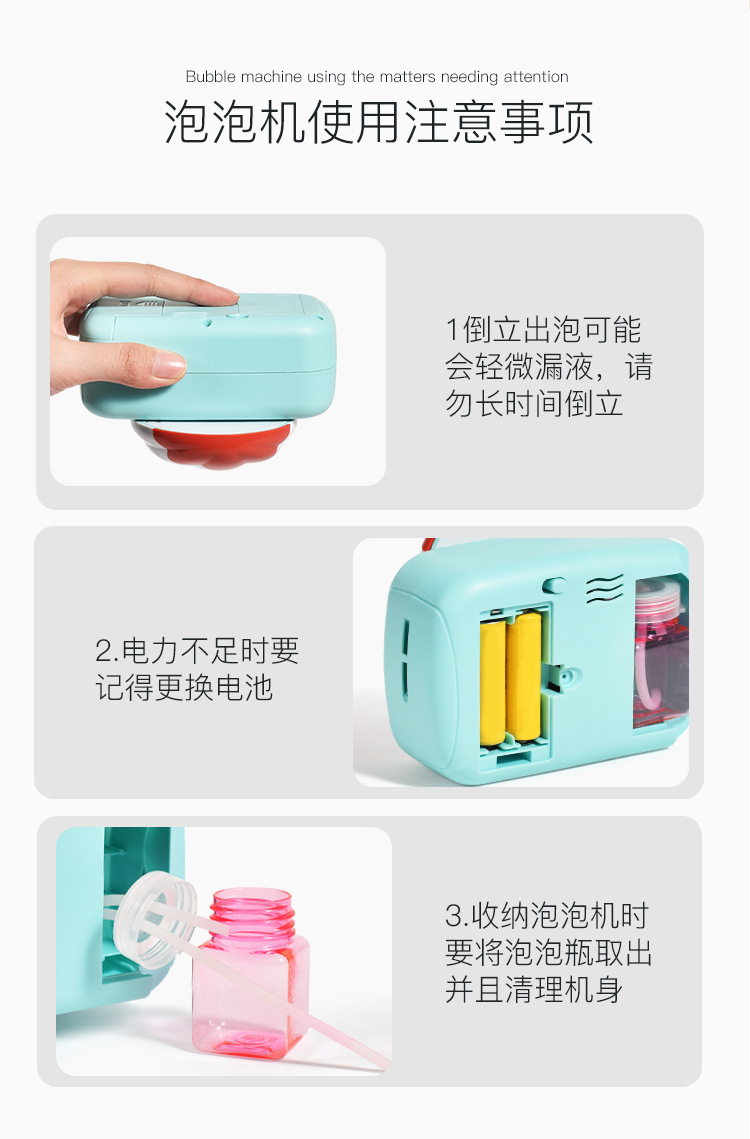 Bubble machine using the matters needing attention

泡泡机使用注意事项

1倒立出泡可能会轻微漏液，请勿长时间倒立

2.电力不足时要记得更换电池

3.收纳泡泡机时要将泡泡瓶取出并且清理机身