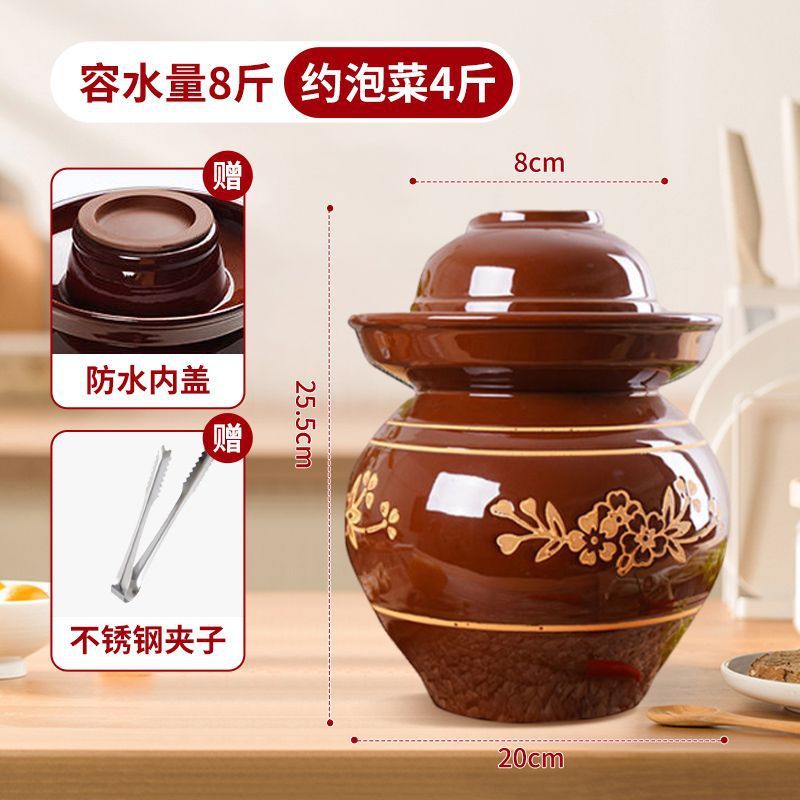 容水量8斤 约泡菜4斤

赠
防水内盖

赠
不锈钢夹子

8cm

25.5cm

20cm