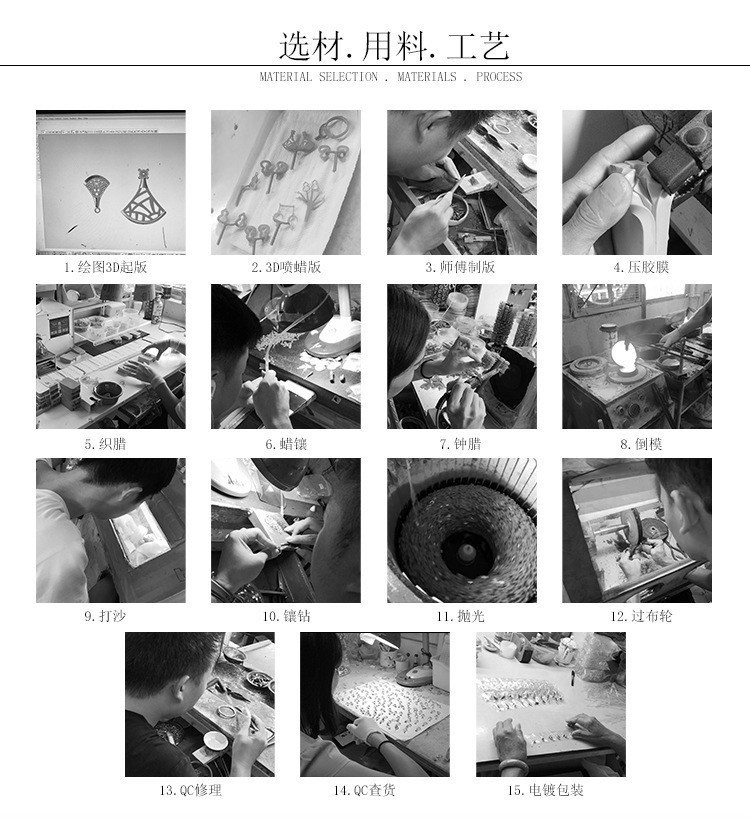 选材.用料.工艺
MATERIAL SELECTION . MATERIALS . PROCESS

1.绘图3D起版

2.3D喷蜡版

3.师傅制版

4.压胶膜

5.织腊

6.蜡镶

7.钟腊

8.倒模

9.打沙

10.镶钻

11.抛光

12.过布轮

13.QC修理

14.QC查货

15.电镀包装