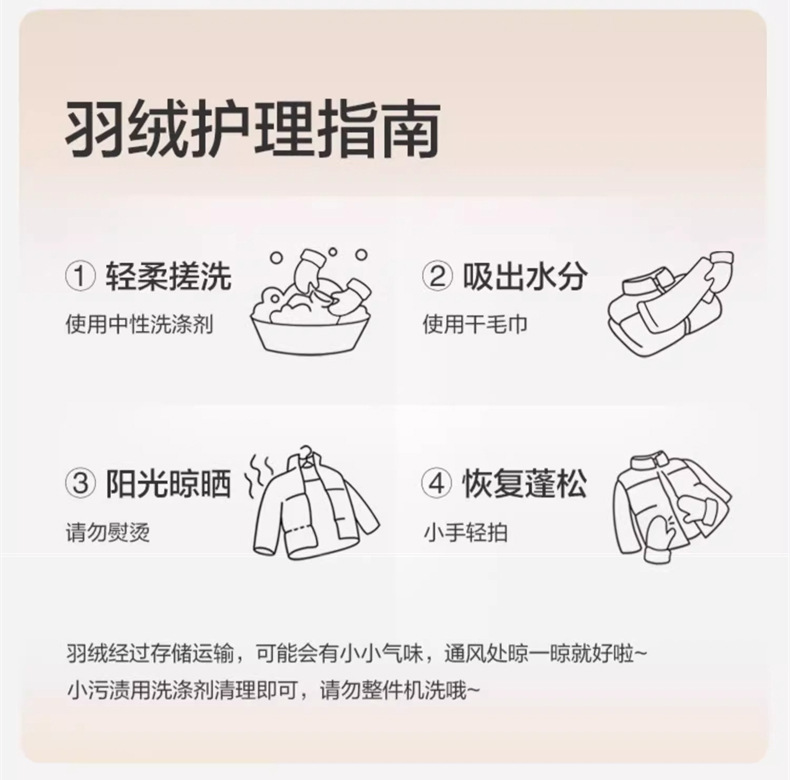 羽绒护理指南

① 轻柔搓洗
使用中性洗涤剂

② 吸出水分
使用干毛巾

③ 阳光晾晒
请勿熨烫

④ 恢复蓬松
小手轻拍

羽绒经过存储运输，可能会有小小气味，通风处晾一晾就好啦~
小污渍用洗涤剂清理即可，请勿整件机洗哦~