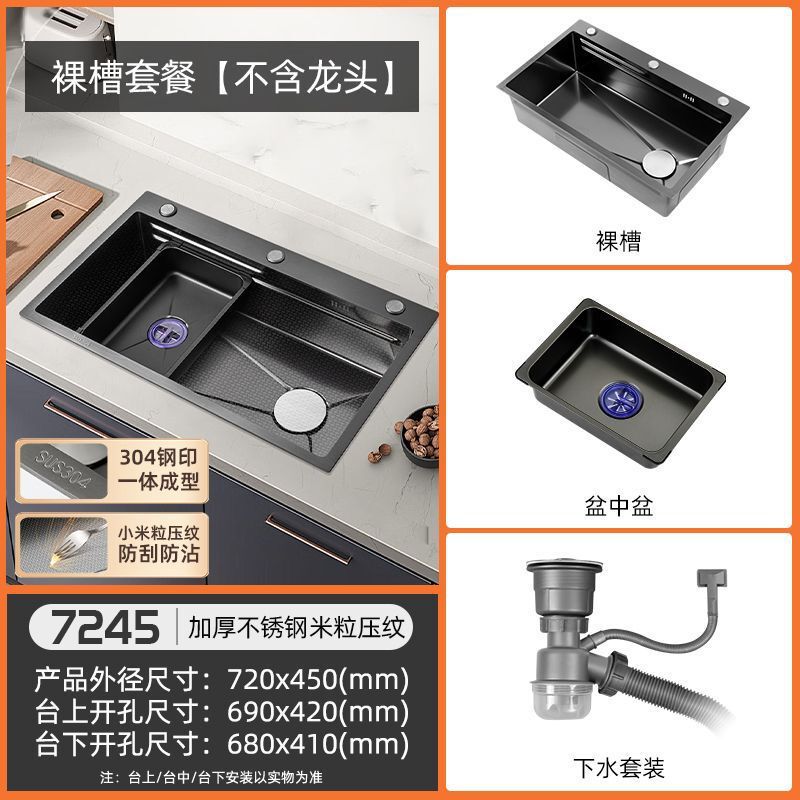 裸槽套餐【不含龙头】

SUS304

304钢印
一体成型

小米粒压纹
防刮防沾

7245 加厚不锈钢米粒压纹

产品外径尺寸：720x450(mm)
台上开孔尺寸：690x420(mm)
台下开孔尺寸：680x410(mm)

注：台上/台中/台下安装以实物为准

裸槽

盆中盆

下水套装