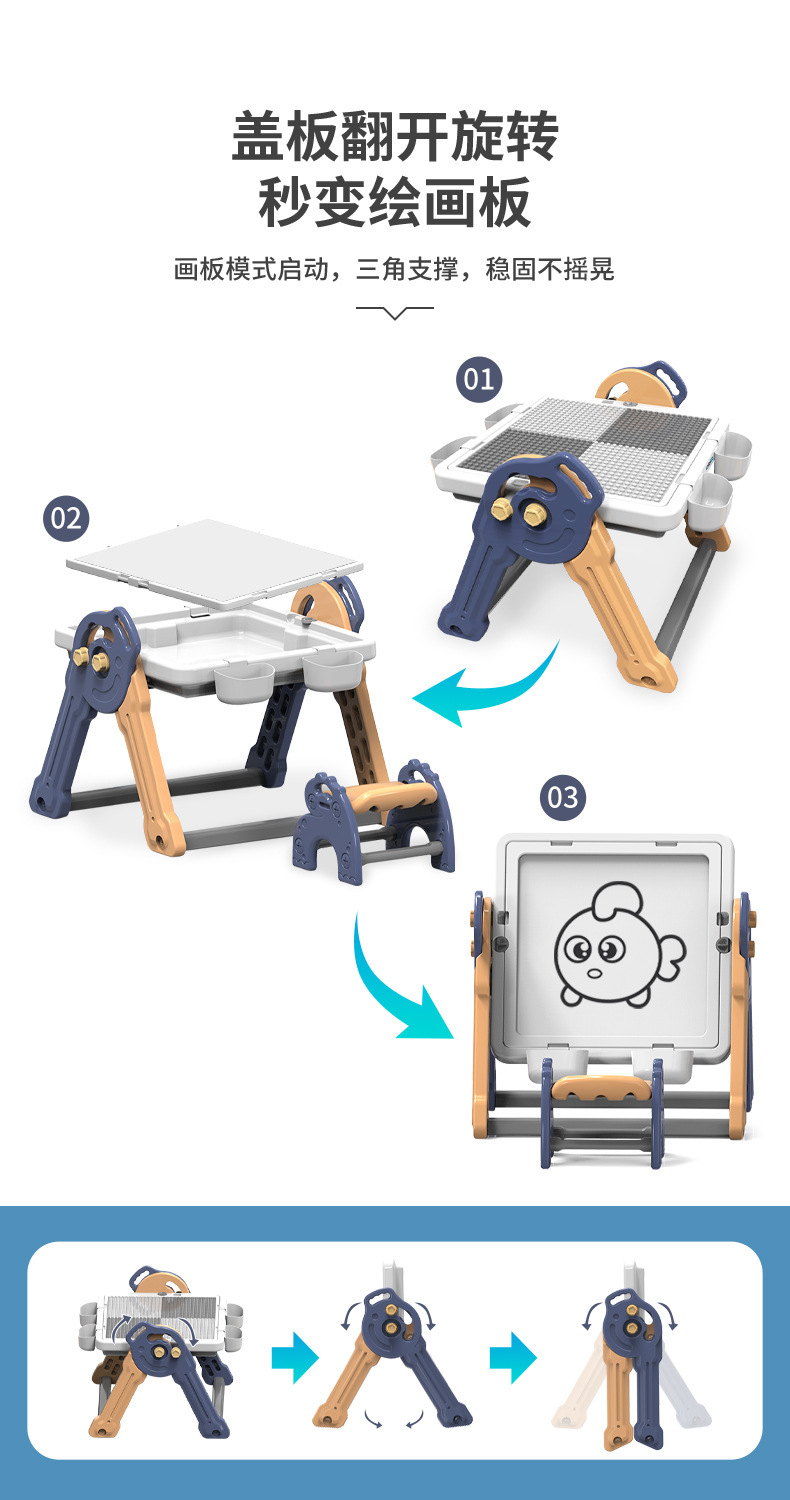 盖板翻开旋转
秒变绘画板

画板模式启动，三角支撑，稳固不摇晃

01

02

03