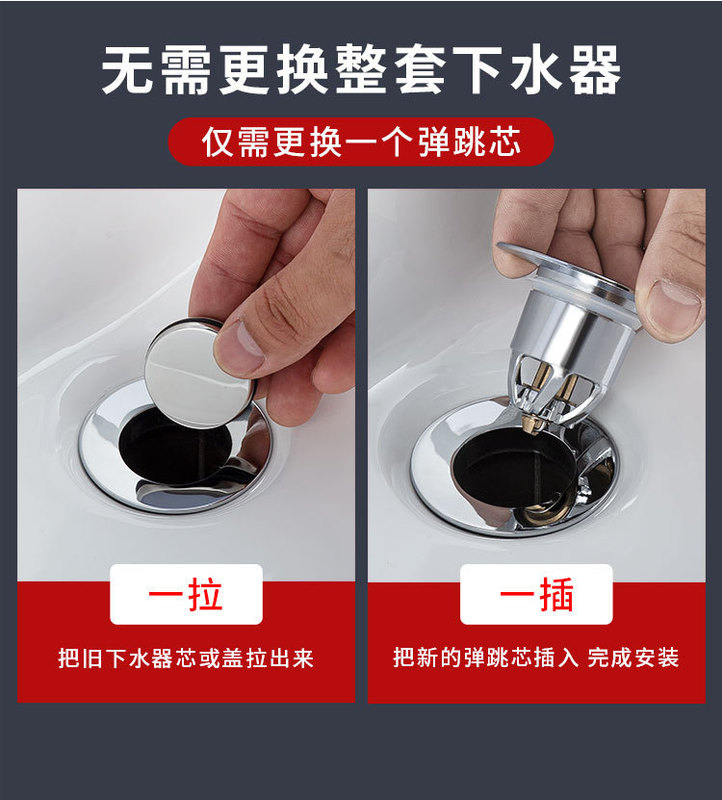 无需更换整套下水器

仅需更换一个弹跳芯

一拉

把旧下水器芯或盖拉出来

一插

把新的弹跳芯插入 完成安装