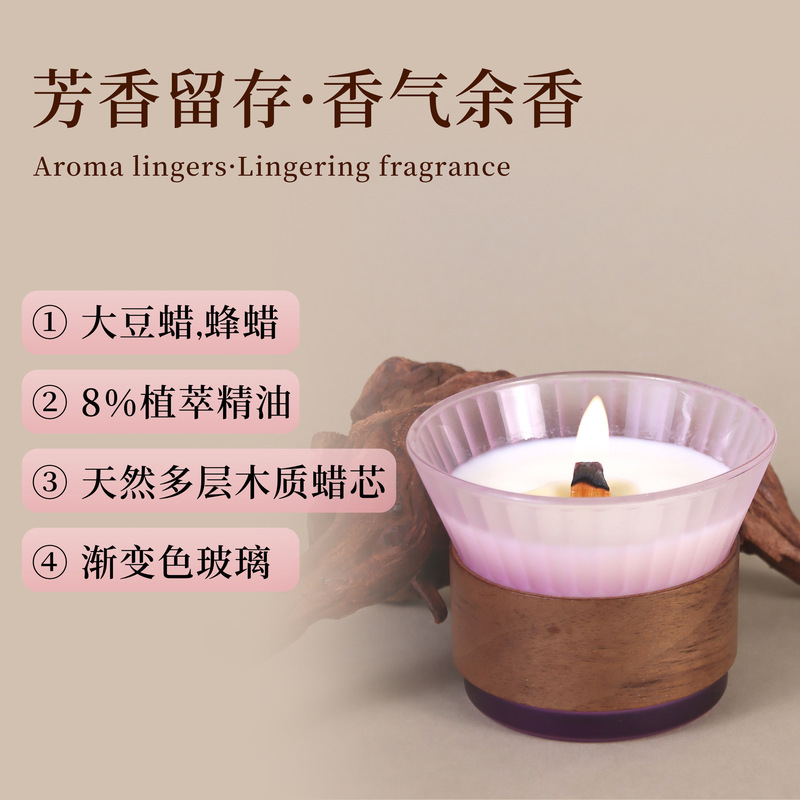 芳香留存·香气余香

Aroma lingers·Lingering fragrance

① 大豆蜡,蜂蜡

② 8%植萃精油

③ 天然多层木质蜡芯

④ 渐变色玻璃