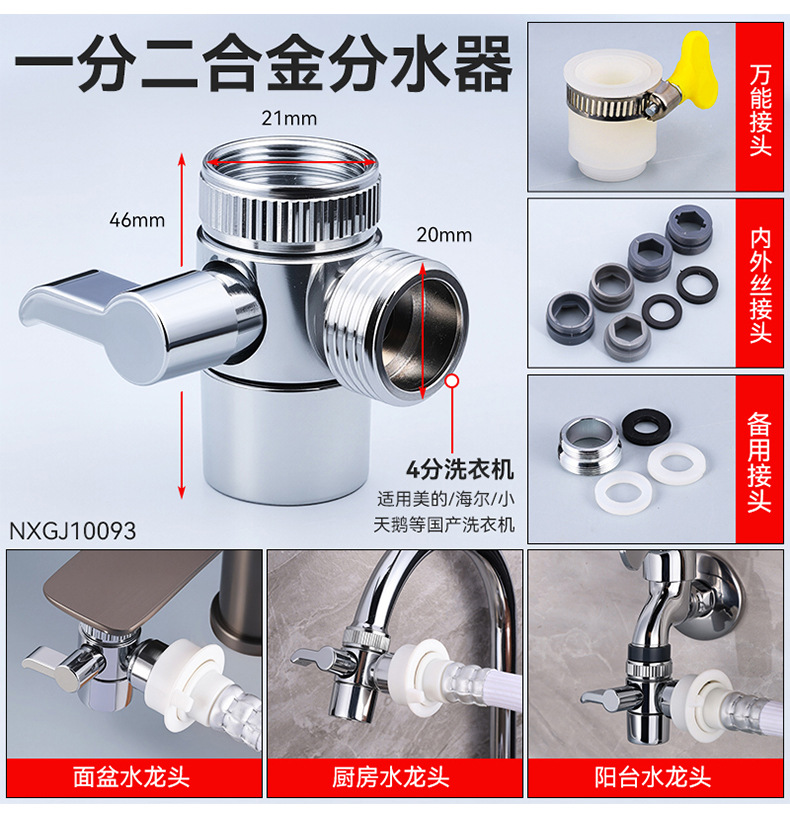 一分二合金分水器

21mm

46mm

20mm

4分洗衣机

适用美的/海尔/小天鹅等国产洗衣机

NXGJ10093

万能接头

内外丝接头

备用接头

面盆水龙头

厨房水龙头

阳台水龙头