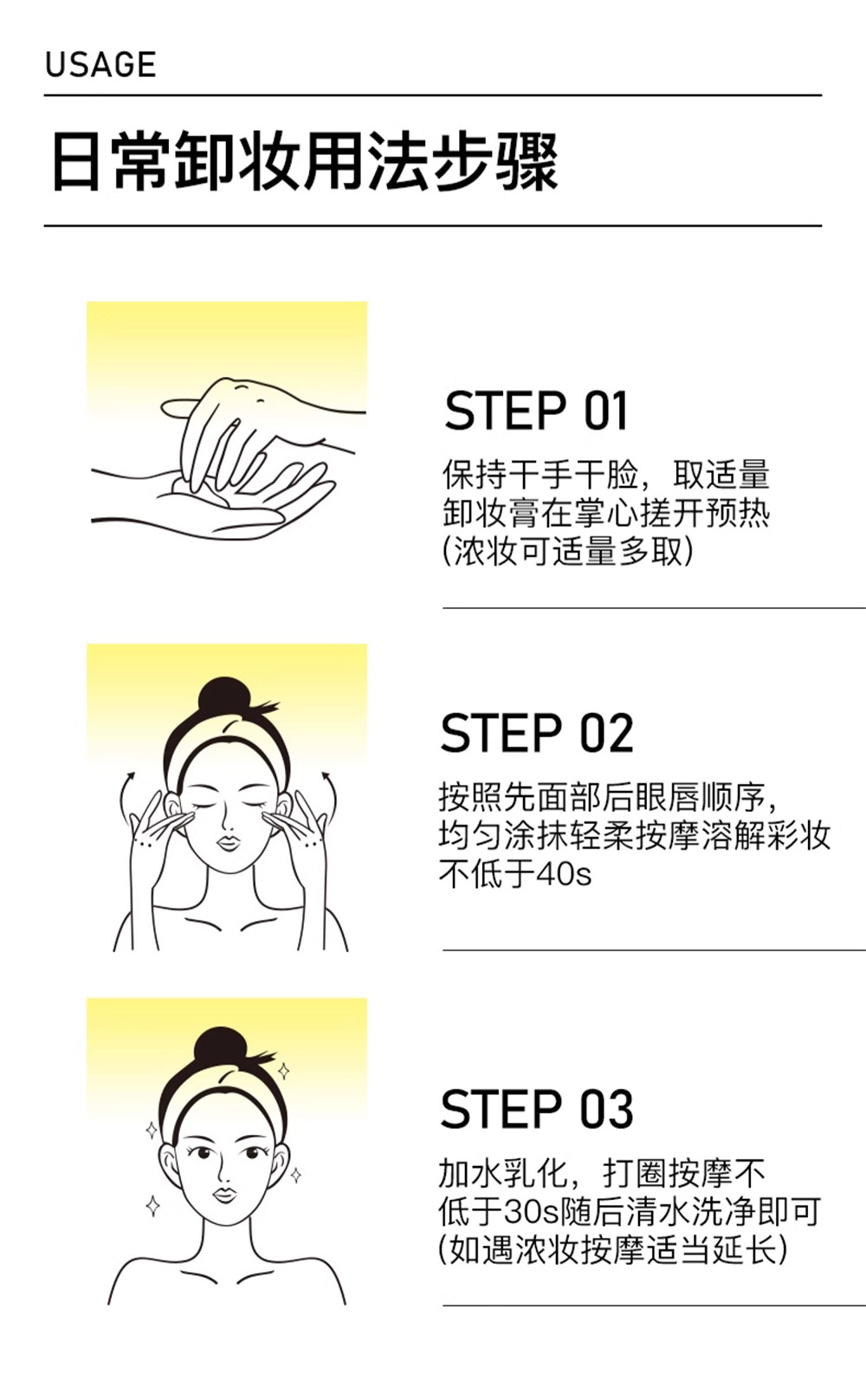 USAGE

日常卸妆用法步骤

STEP 01

保持干手干脸，取适量卸妆膏在掌心搓开预热(浓妆可适量多取)

STEP 02

按照先面部后眼唇顺序，均匀涂抹轻柔按摩溶解彩妆不低于40s

STEP 03

加水乳化，打圈按摩不低于30s随后清水洗净即可(如遇浓妆按摩适当延长)