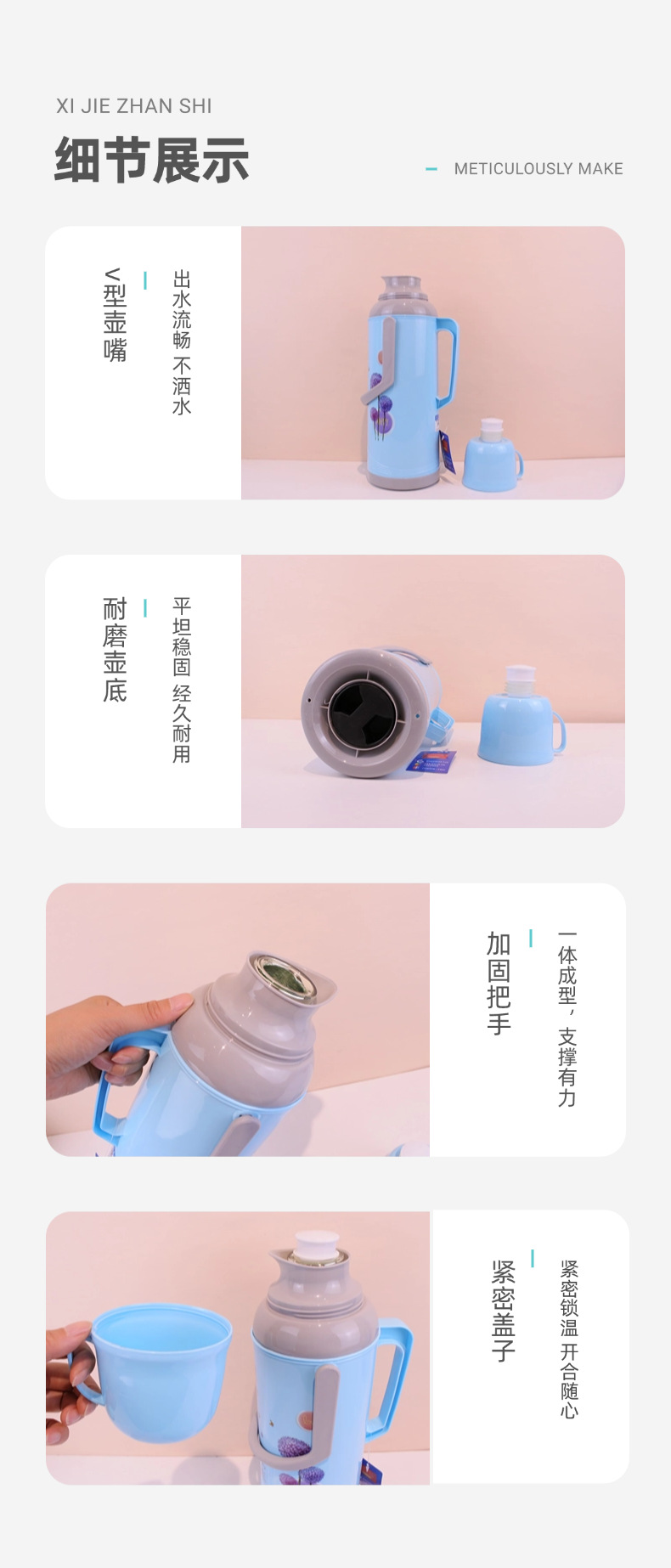 XI JIE ZHAN SHI

细节展示

METICULOUSLY MAKE

V型壶嘴

出水流畅 不洒水

耐磨壶底

平坦稳固 经久耐用

加固把手

一体成型，支撑有力

紧密盖子

紧密锁温 开合随心