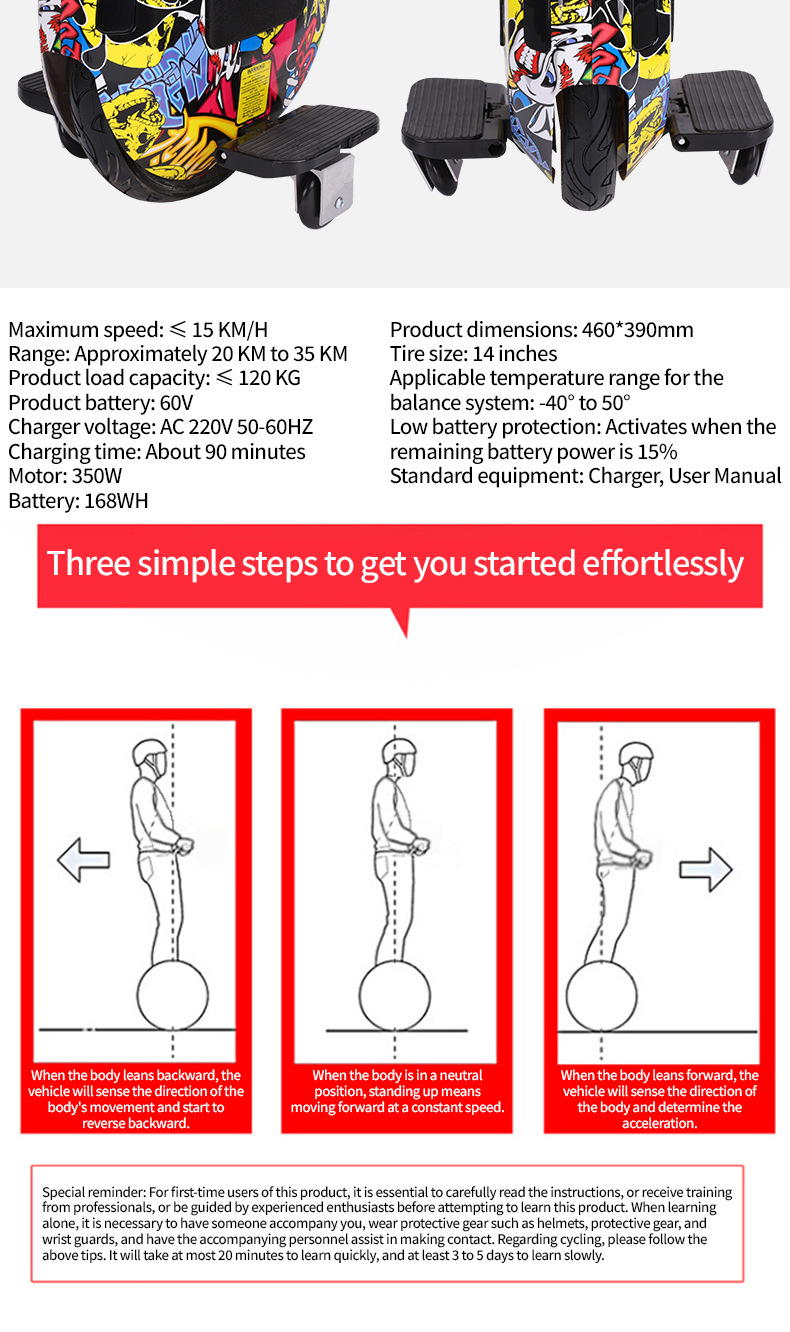 Maximum speed: ≤ 15 KM/H
Range: Approximately 20 KM to 35 KM
Product load capacity: ≤ 120 KG
Product battery: 60V
Charger voltage: AC 220V 50-60HZ
Charging time: About 90 minutes
Motor: 350W
Battery: 168WH

Product dimensions: 460*390mm
Tire size: 14 inches
Applicable temperature range for the balance system: -40° to 50°
Low battery protection: Activates when the remaining battery power is 15%
Standard equipment: Charger, User Manual

Three simple steps to get you started effortlessly

When the body leans backward, the vehicle will sense the direction of the body's movement and start to reverse backward.

When the body is in a neutral position, standing up means moving forward at a constant speed.

When the body leans forward, the vehicle will sense the direction of the body and determine the acceleration.

Special reminder: For first-time users of this product, it is essential to carefully read the instructions, or receive training from professionals, or be guided by experienced enthusiasts before attempting to learn this product. When learning alone, it is necessary to have someone accompany you, wear protective gear such as helmets, protective gear, and wrist guards, and have the accompanying personnel assist in making contact. Regarding cycling, please follow the above tips. It will take at most 20 minutes to learn quickly, and at least 3 to 5 days to learn slowly.