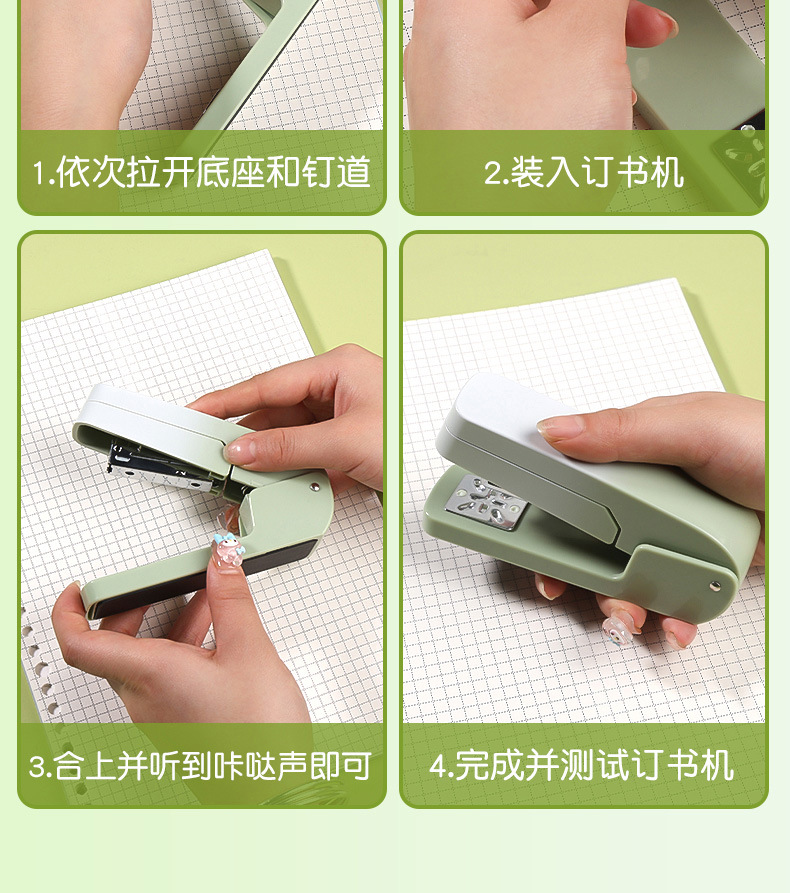 1.依次拉开底座和钉道

2.装入订书机

3.合上并听到咔哒声即可

4.完成并测试订书机