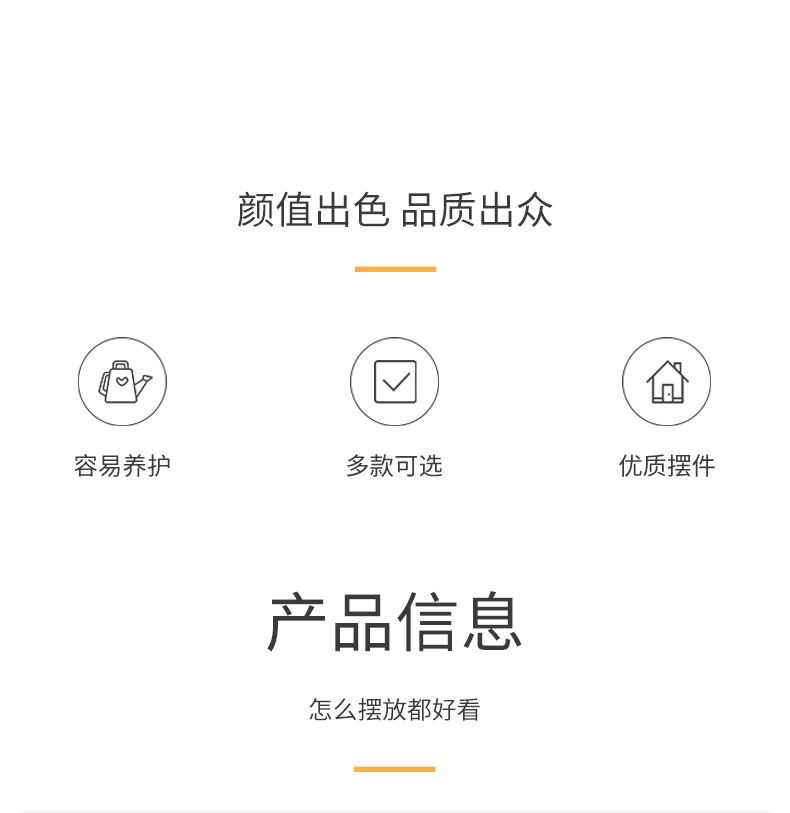 颜值出色 品质出众

容易养护

多款可选

优质摆件

产品信息

怎么摆放都好看