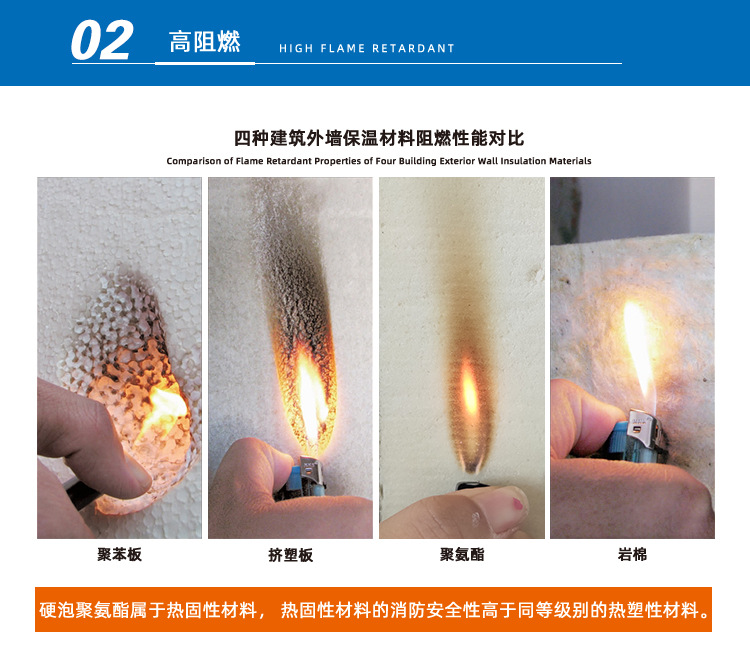 02 高阻燃 HIGH FLAME RETARDANT

四种建筑外墙保温材料阻燃性能对比

Comparison of Flame Retardant Properties of Four Building Exterior Wall Insulation Materials

聚苯板

挤塑板

聚氨酯

岩棉

硬泡聚氨酯属于热固性材料， 热固性材料的消防安全性高于同等级别的热塑性材料。