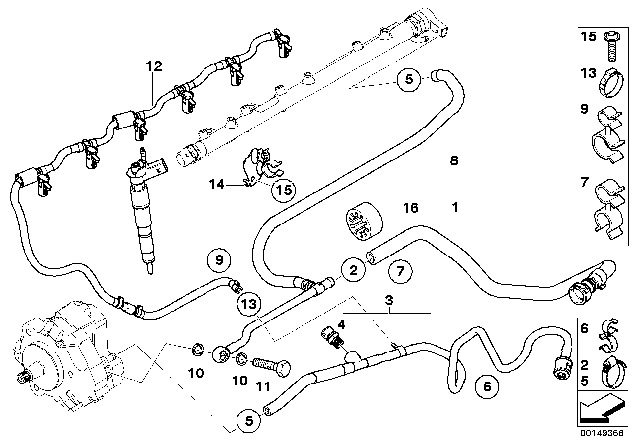 12
5
8
14
15
16
1
9
2
7
13
3
4
10
10
11
6
5
15
13
9
7
6
2
5
00149368