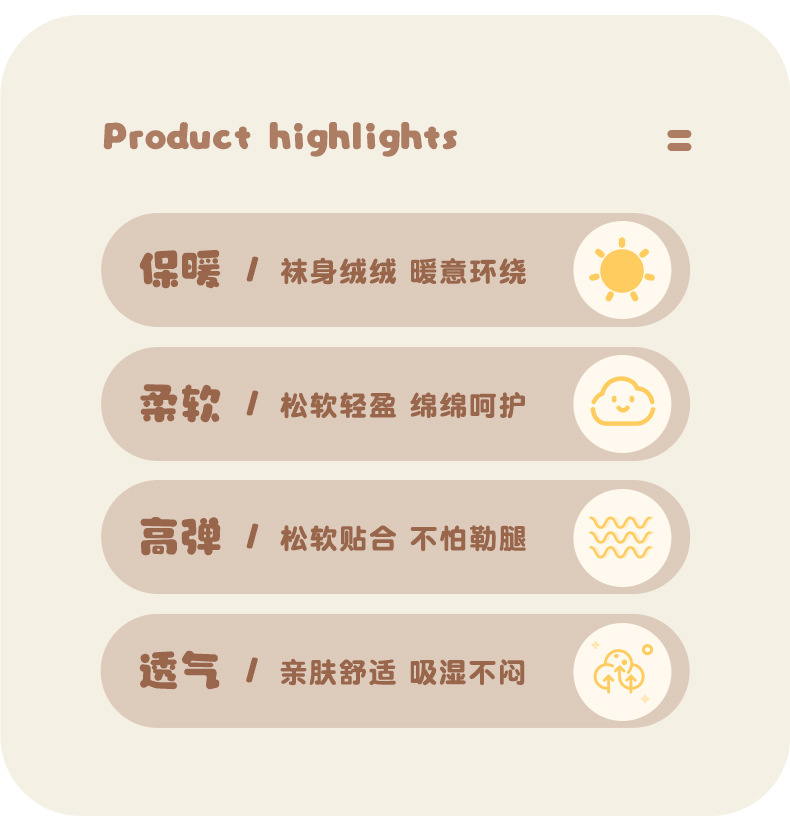 Product highlights

保暖 / 袜身绒绒 暖意环绕

柔软 / 松软轻盈 绵绵呵护

高弹 / 松软贴合 不怕勒腿

透气 / 亲肤舒适 吸湿不闷