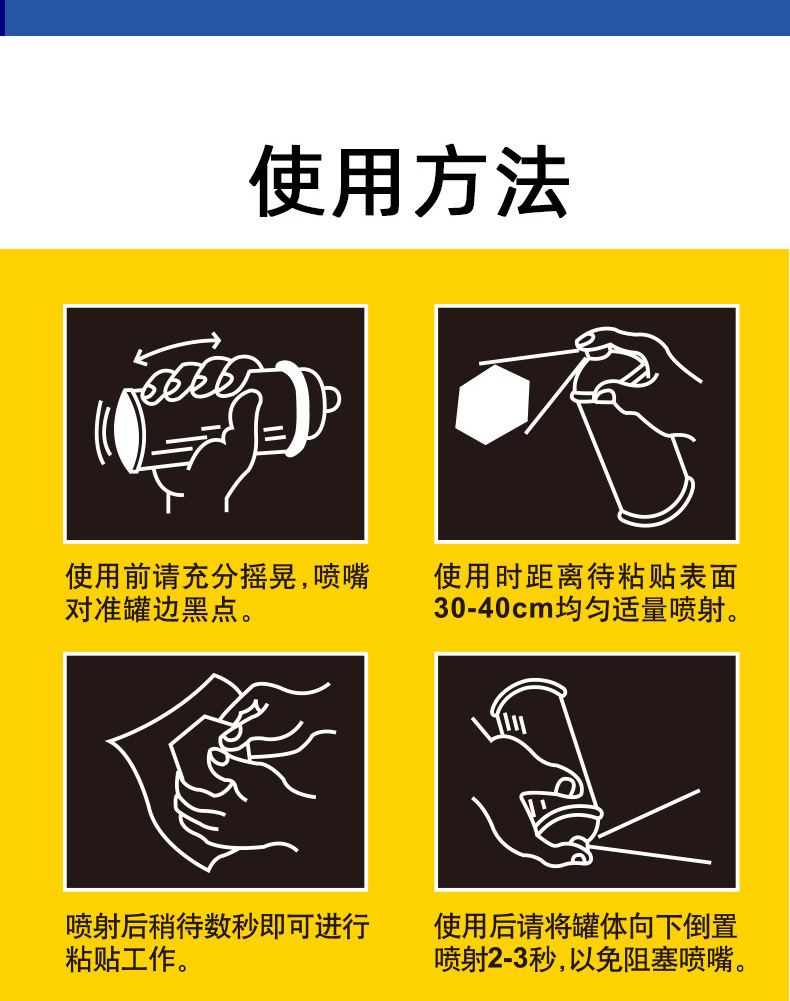 使用方法

使用前请充分摇晃，喷嘴对准罐边黑点。

使用时距离待粘贴表面30-40cm均匀适量喷射。

喷射后稍待数秒即可进行粘贴工作。

使用后请将罐体向下倒置喷射2-3秒，以免阻塞喷嘴。