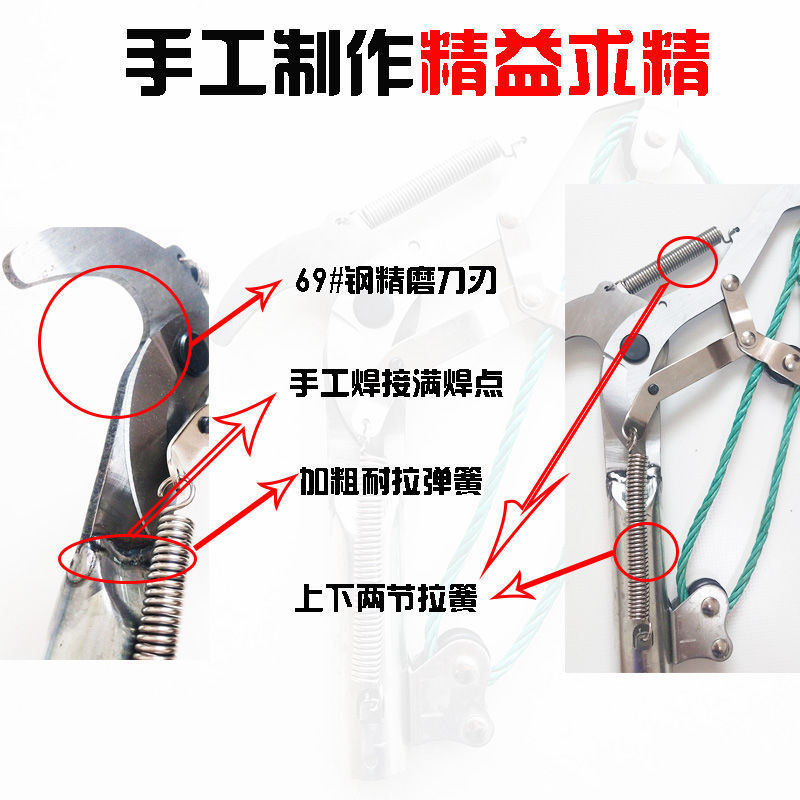 手工制作精益求精

69#钢精磨刀刃

手工焊接满焊点

加粗耐拉弹簧

上下两节拉簧