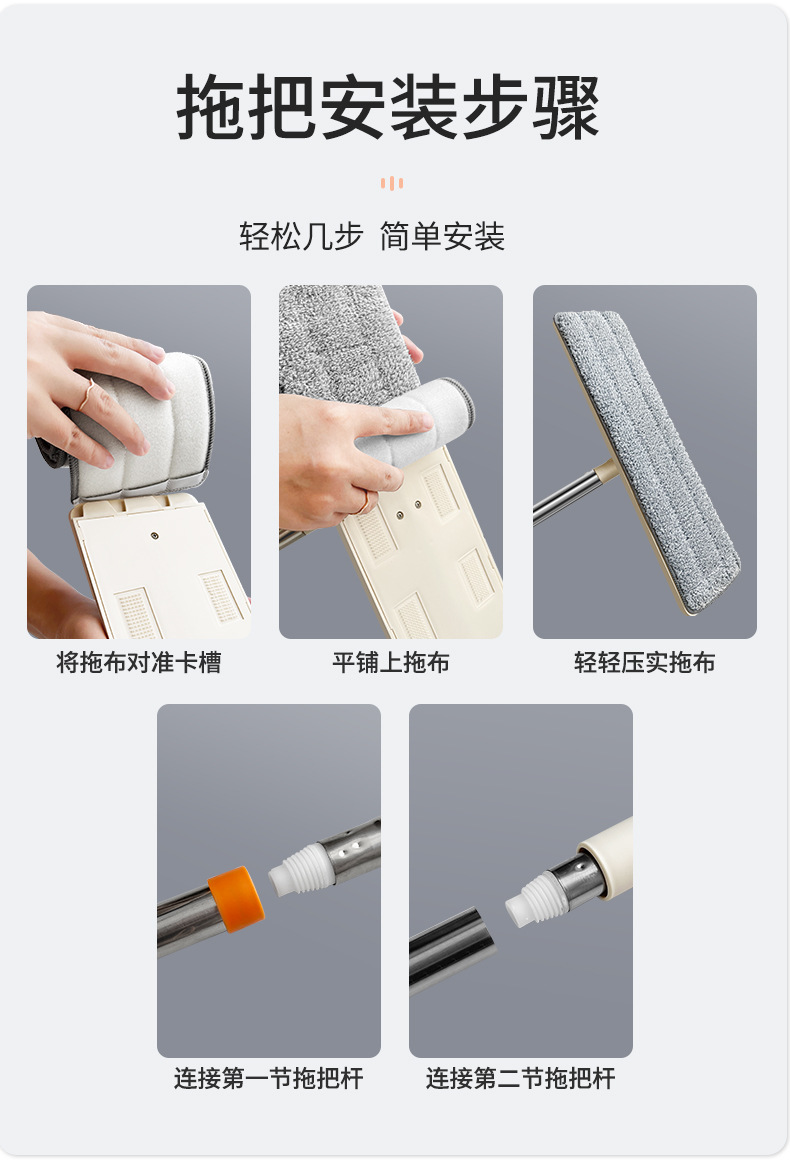 拖把安装步骤

轻松几步 简单安装

将拖布对准卡槽

平铺上拖布

轻轻压实拖布

连接第一节拖把杆

连接第二节拖把杆