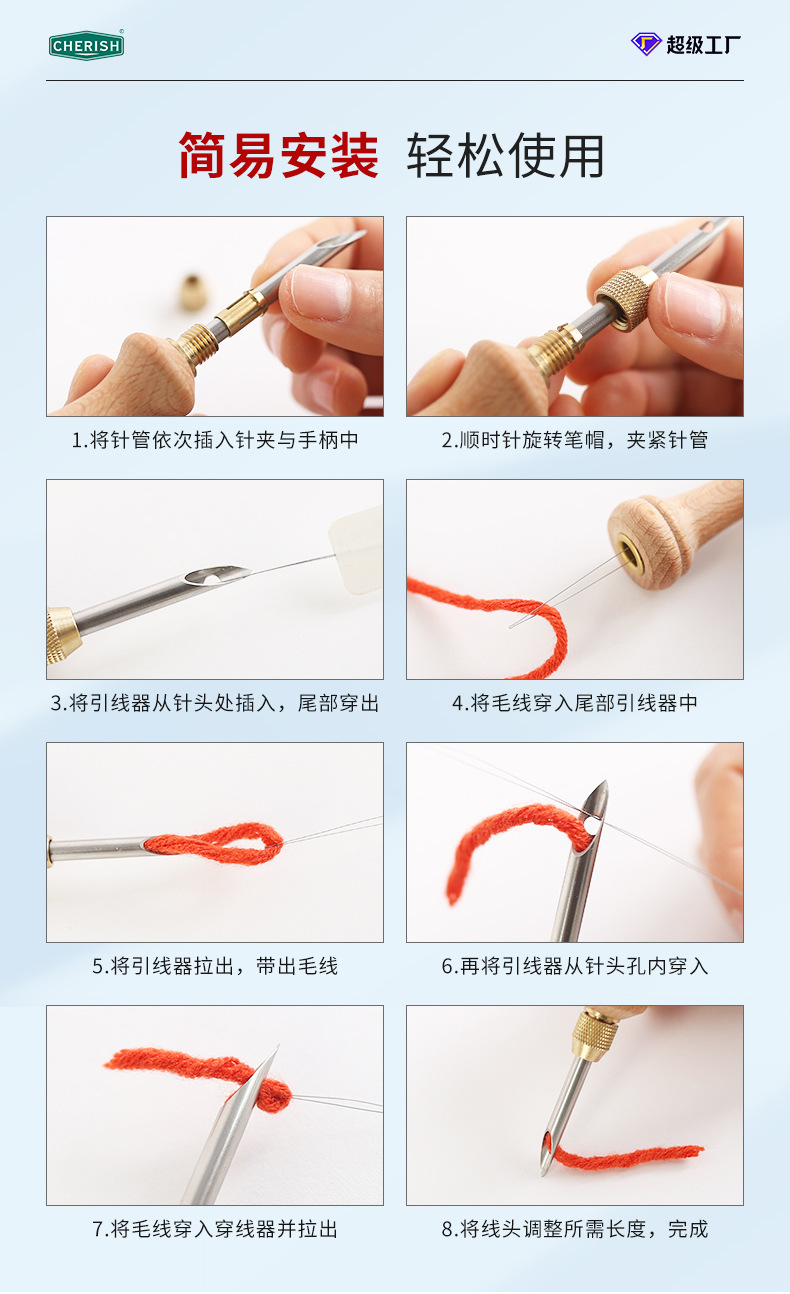 CHERISH

超级工厂

简易安装 轻松使用

1.将针管依次插入针夹与手柄中

2.顺时针旋转笔帽，夹紧针管

3.将引线器从针头处插入，尾部穿出

4.将毛线穿入尾部引线器中

5.将引线器拉出，带出毛线

6.再将引线器从针头孔内穿入

7.将毛线穿入穿线器并拉出

8.将线头调整所需长度，完成