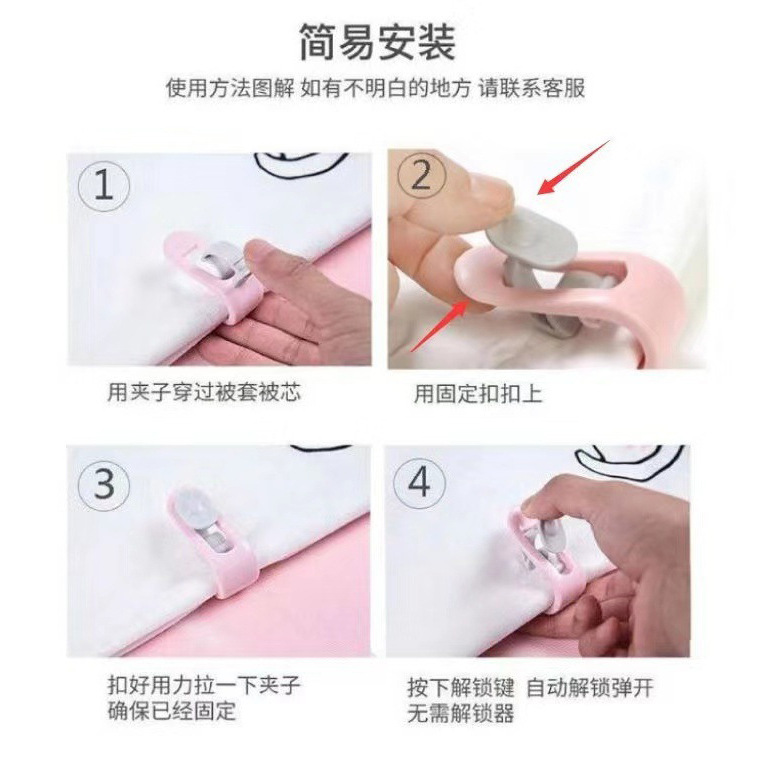 简易安装

使用方法图解 如有不明白的地方 请联系客服

①

用夹子穿过被套被芯

②

用固定扣扣上

③

扣好用力拉一下夹子
确保已经固定

④

按下解锁键 自动解锁弹开
无需解锁器