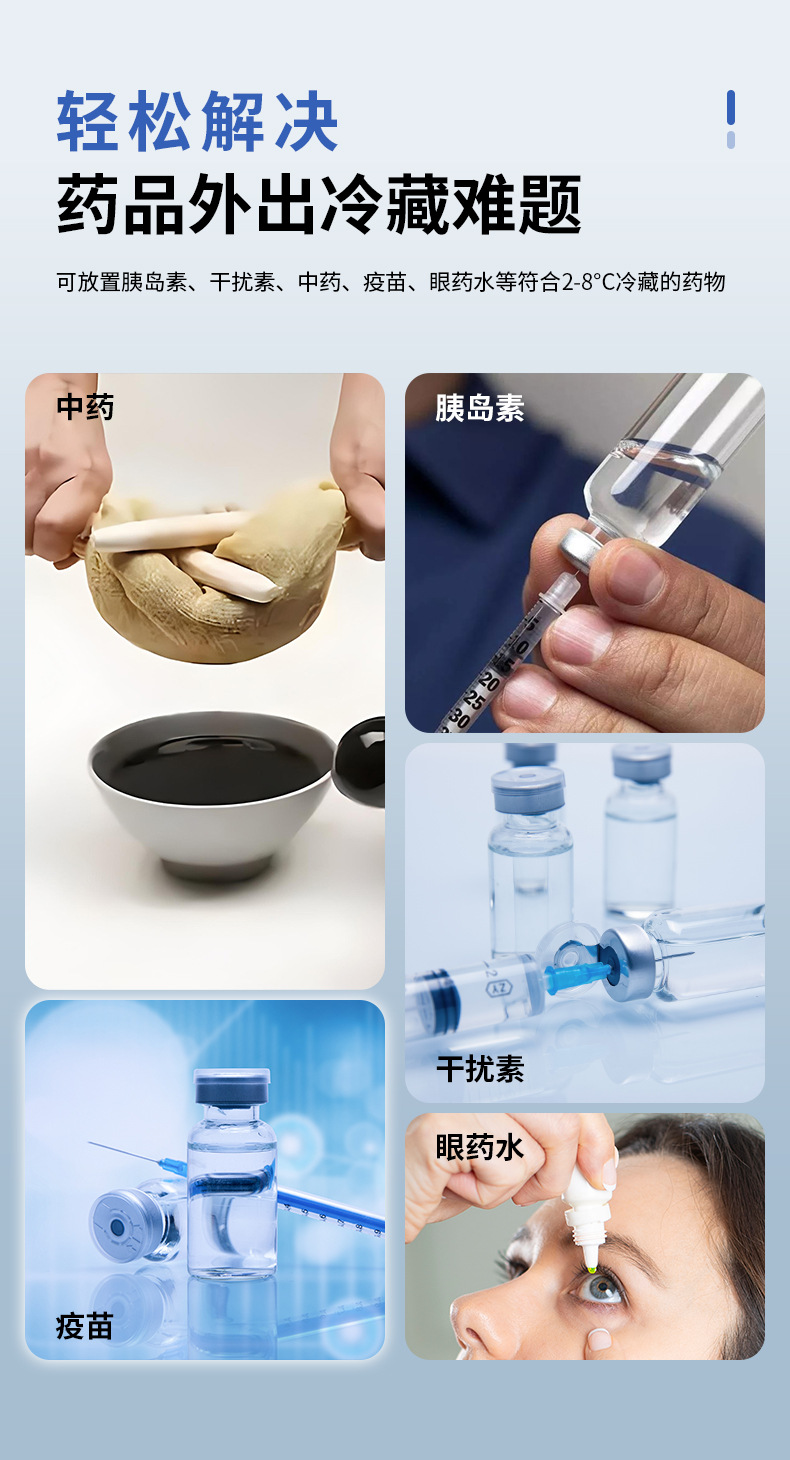 轻松解决
药品外出冷藏难题

可放置胰岛素、干扰素、中药、疫苗、眼药水等符合2-8°C冷藏的药物

中药

胰岛素

20
25
30

干扰素

疫苗

眼药水