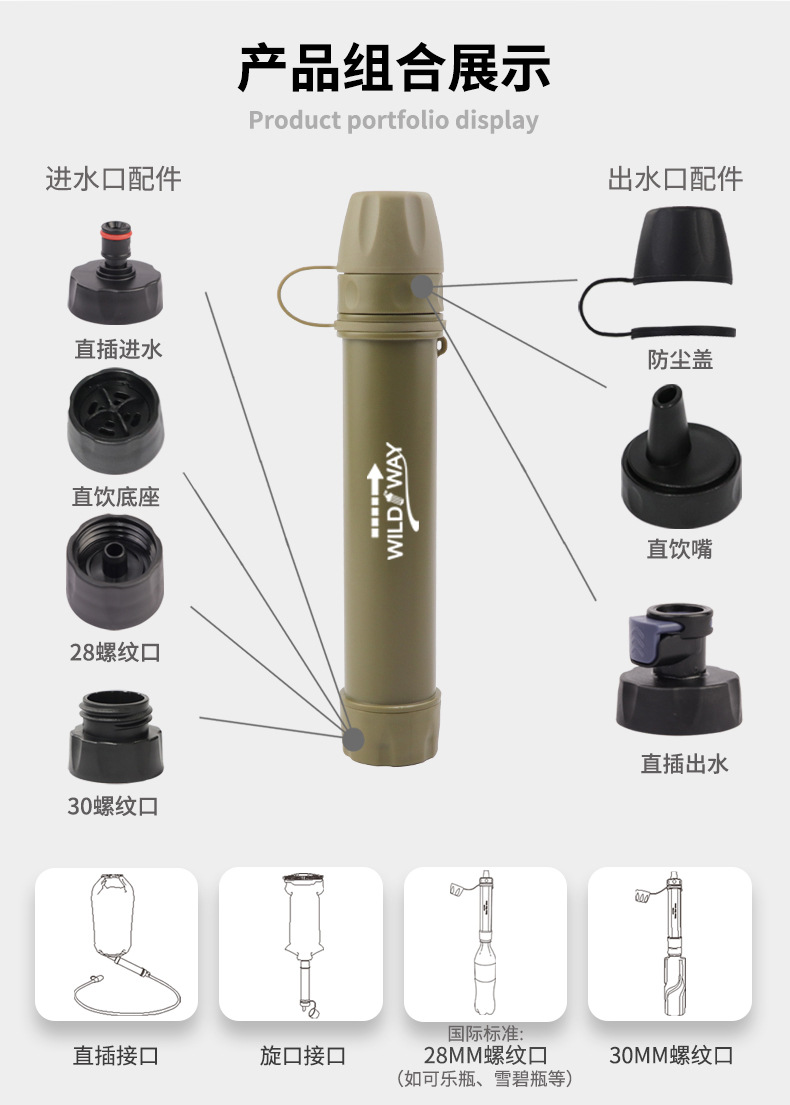 产品组合展示
Product portfolio display

进水口配件

直插进水

直饮底座

28螺纹口

30螺纹口

WILD WAY

出水口配件

防尘盖

直饮嘴

直插出水

直插接口

旋口接口

国际标准:
28MM螺纹口
(如可乐瓶、雪碧瓶等)

30MM螺纹口