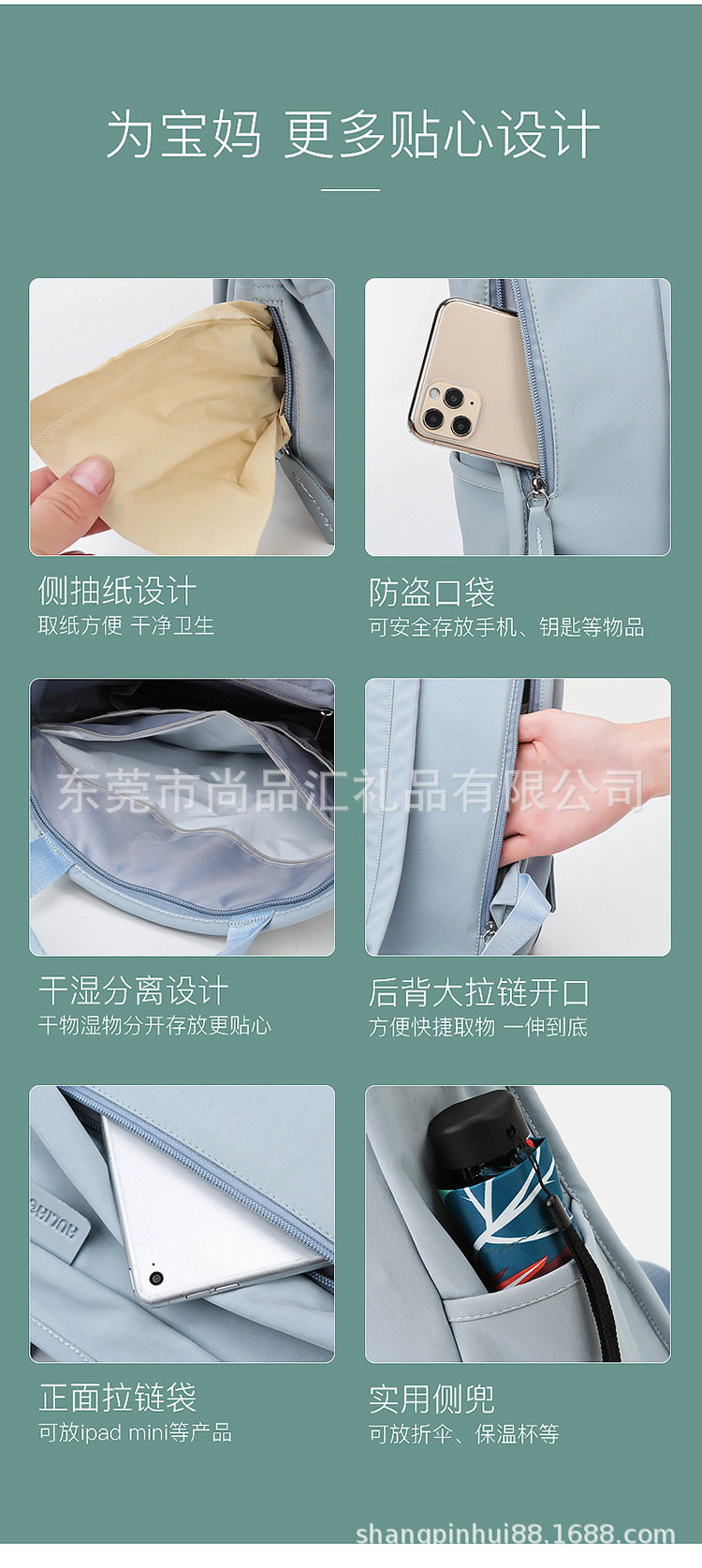 为宝妈 更多贴心设计

侧抽纸设计
取纸方便 干净卫生

防盗口袋
可安全存放手机、钥匙等物品

东莞市尚品汇礼品有限公司

干湿分离设计
干物湿物分开存放更贴心

后背大拉链开口
方便快捷取物 一伸到底

正面拉链袋
可放ipad mini等产品

实用侧兜
可放折伞、保温杯等

shangpinhui88.1688.com