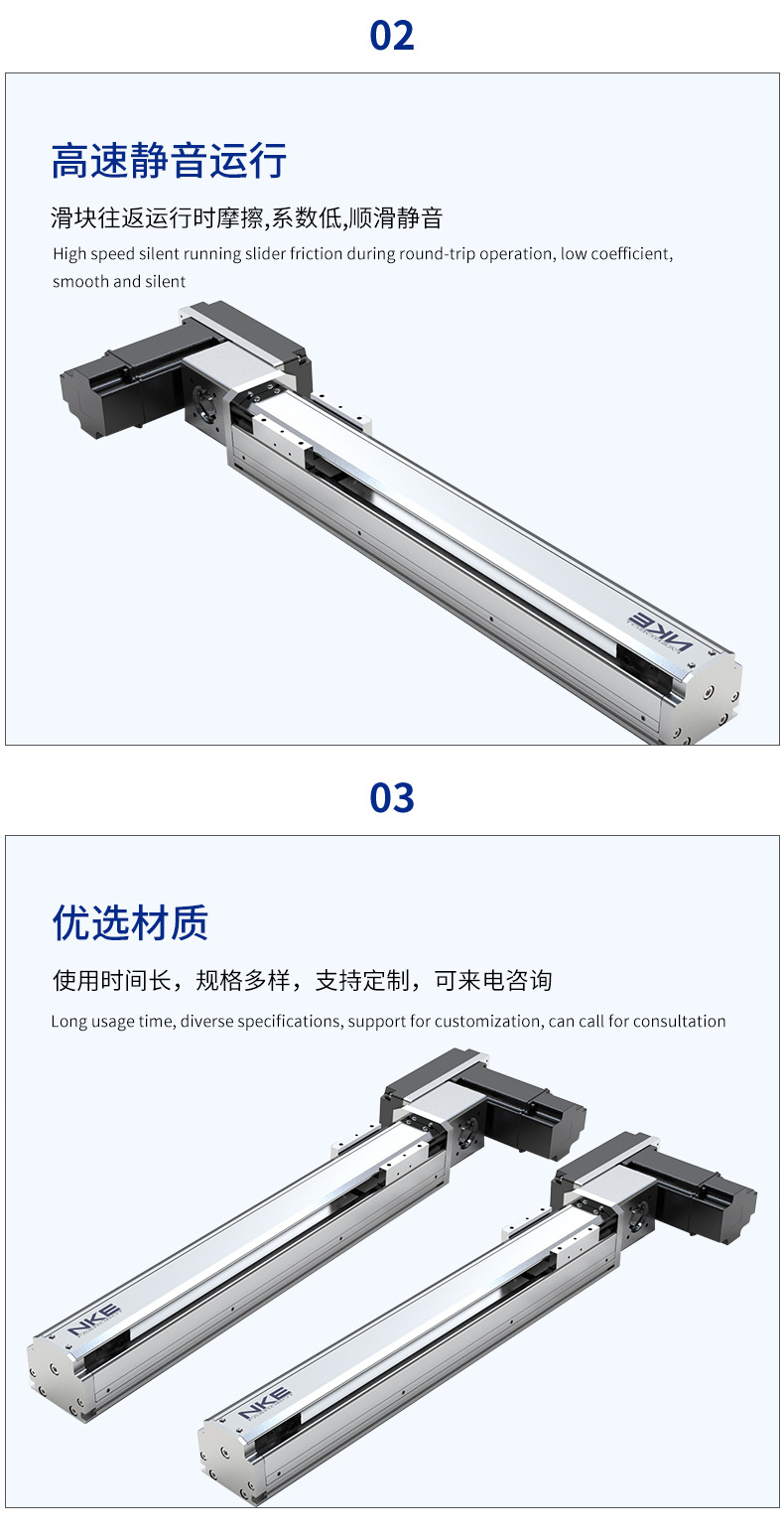 02

高速静音运行

滑块往返运行时摩擦,系数低,顺滑静音

High speed silent running slider friction during round-trip operation, low coefficient, smooth and silent

NKE

03

优选材质

使用时间长，规格多样，支持定制，可来电咨询

Long usage time, diverse specifications, support for customization, can call for consultation

NKE

NKE