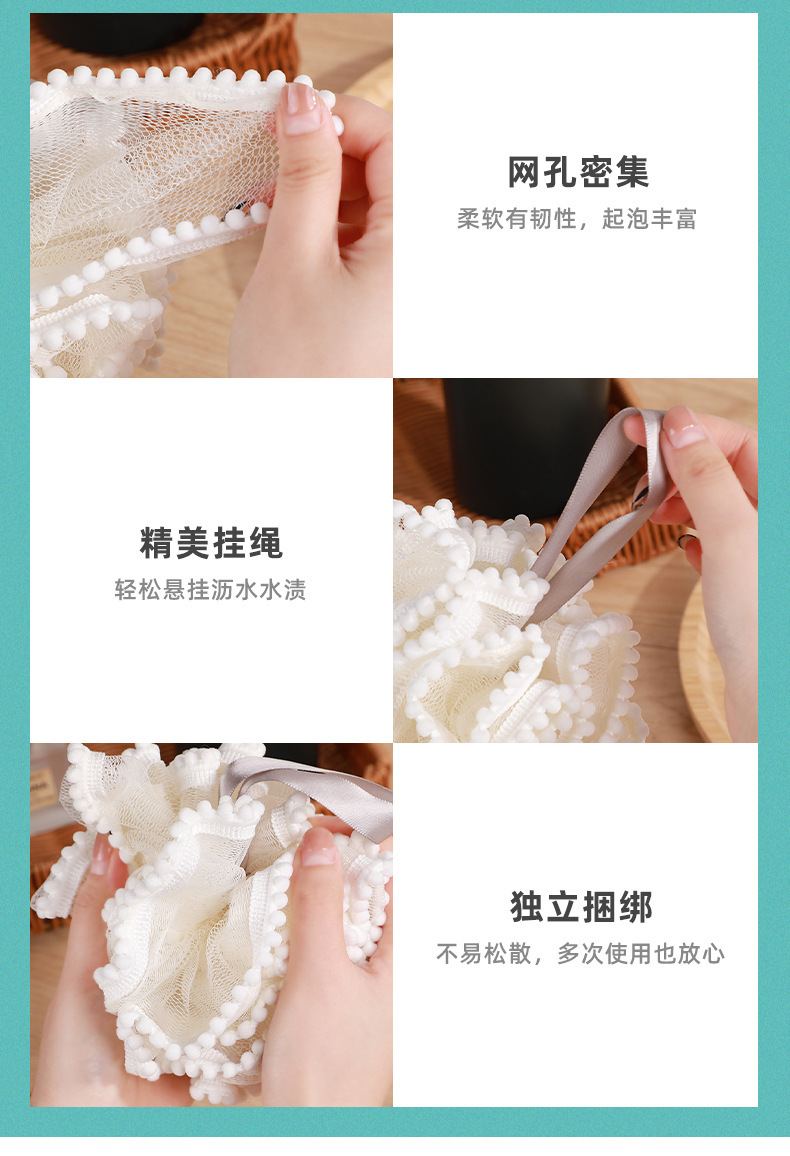 网孔密集
柔软有韧性，起泡丰富

精美挂绳
轻松悬挂沥水水渍

独立捆绑
不易松散，多次使用也放心