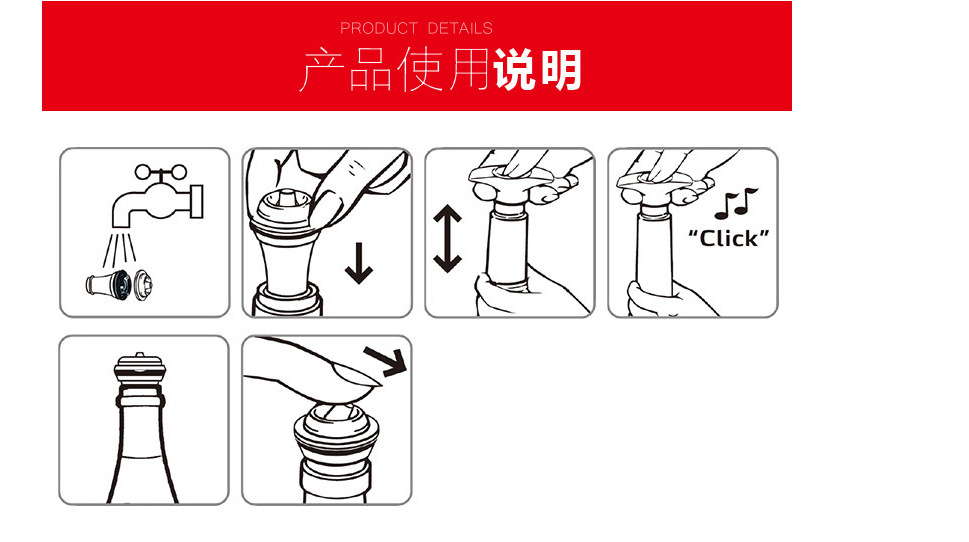 PRODUCT DETAILS
产品使用说明

"Click"