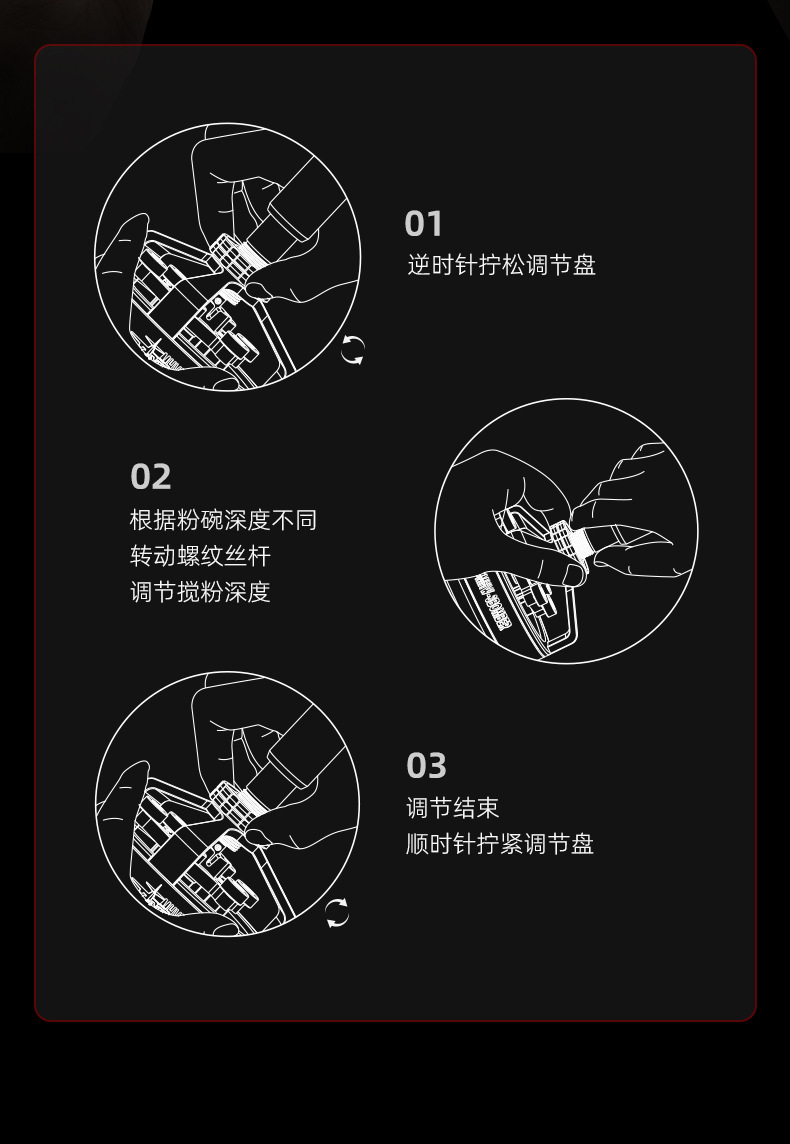 01
逆时针拧松调节盘

02
根据粉碗深度不同
转动螺纹丝杆
调节搅粉深度

03
调节结束
顺时针拧紧调节盘