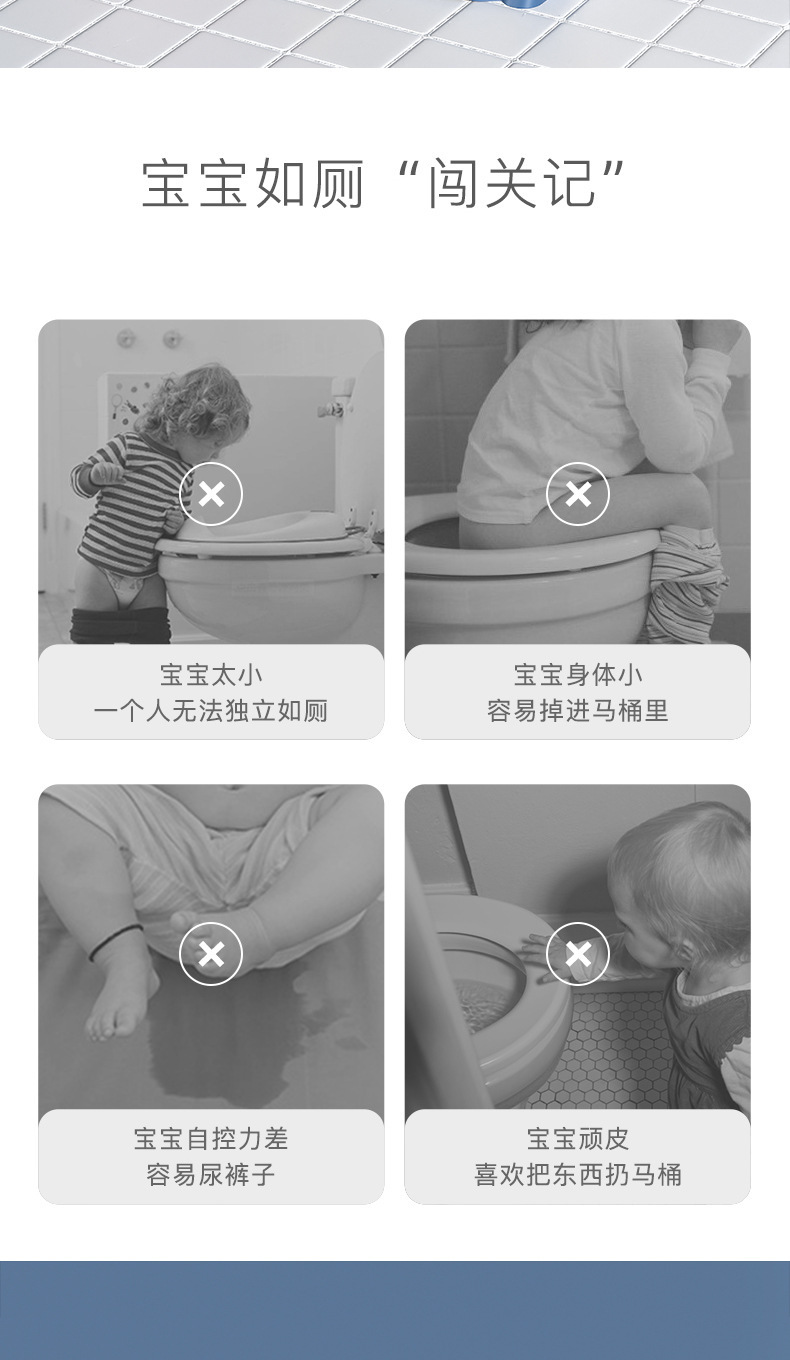 宝宝如厕“闯关记”

宝宝太小
一个人无法独立如厕

宝宝身体小
容易掉进马桶里

宝宝自控力差
容易尿裤子

宝宝顽皮
喜欢把东西扔马桶