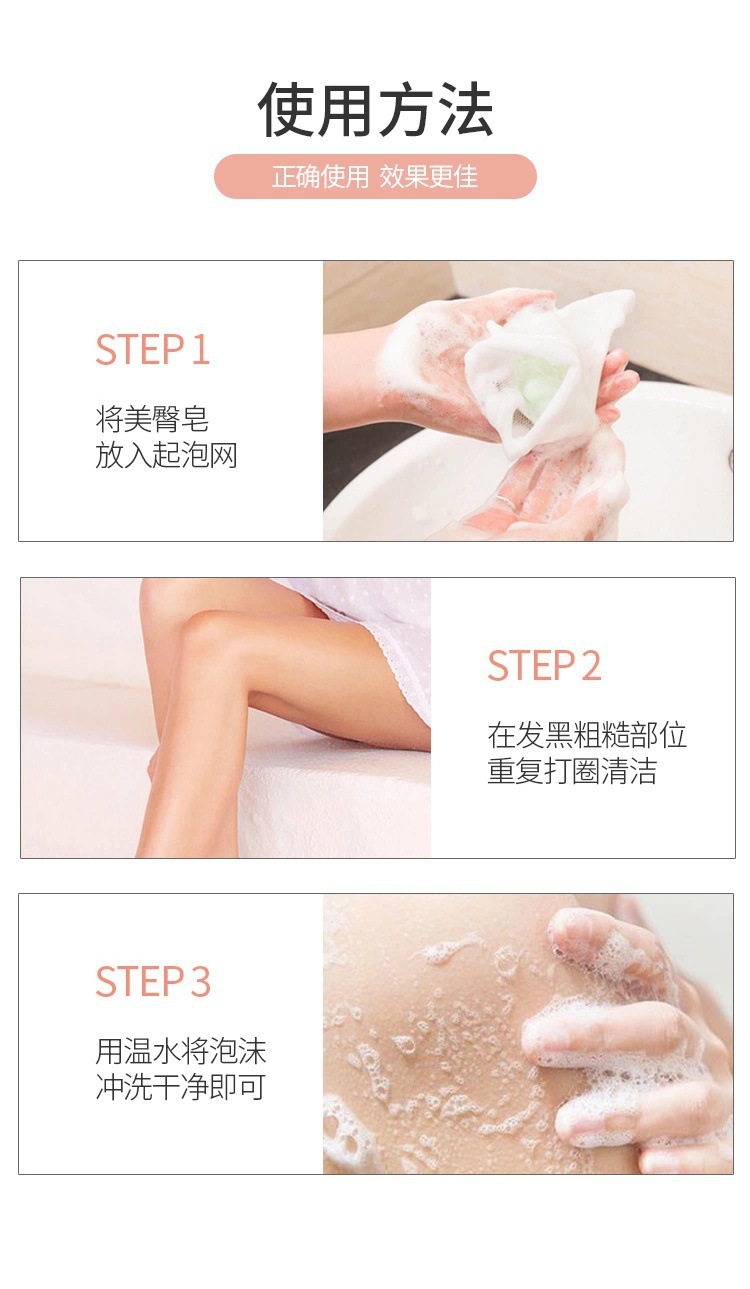 使用方法

正确使用 效果更佳

STEP 1

将美臀皂
放入起泡网

STEP 2

在发黑粗糙部位
重复打圈清洁

STEP 3

用温水将泡沫
冲洗干净即可