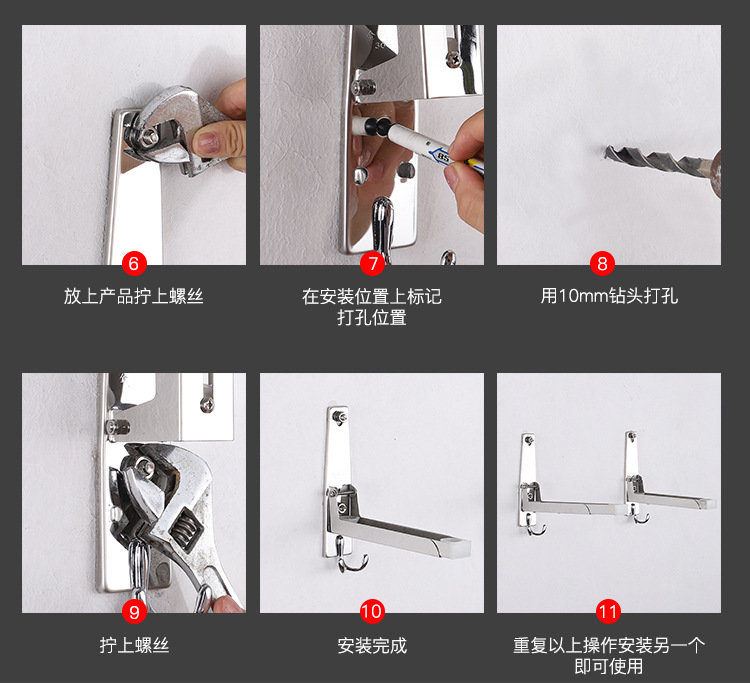 6
放上产品拧上螺丝

7
在安装位置上标记打孔位置

8
用10mm钻头打孔

9
拧上螺丝

10
安装完成

11
重复以上操作安装另一个即可使用