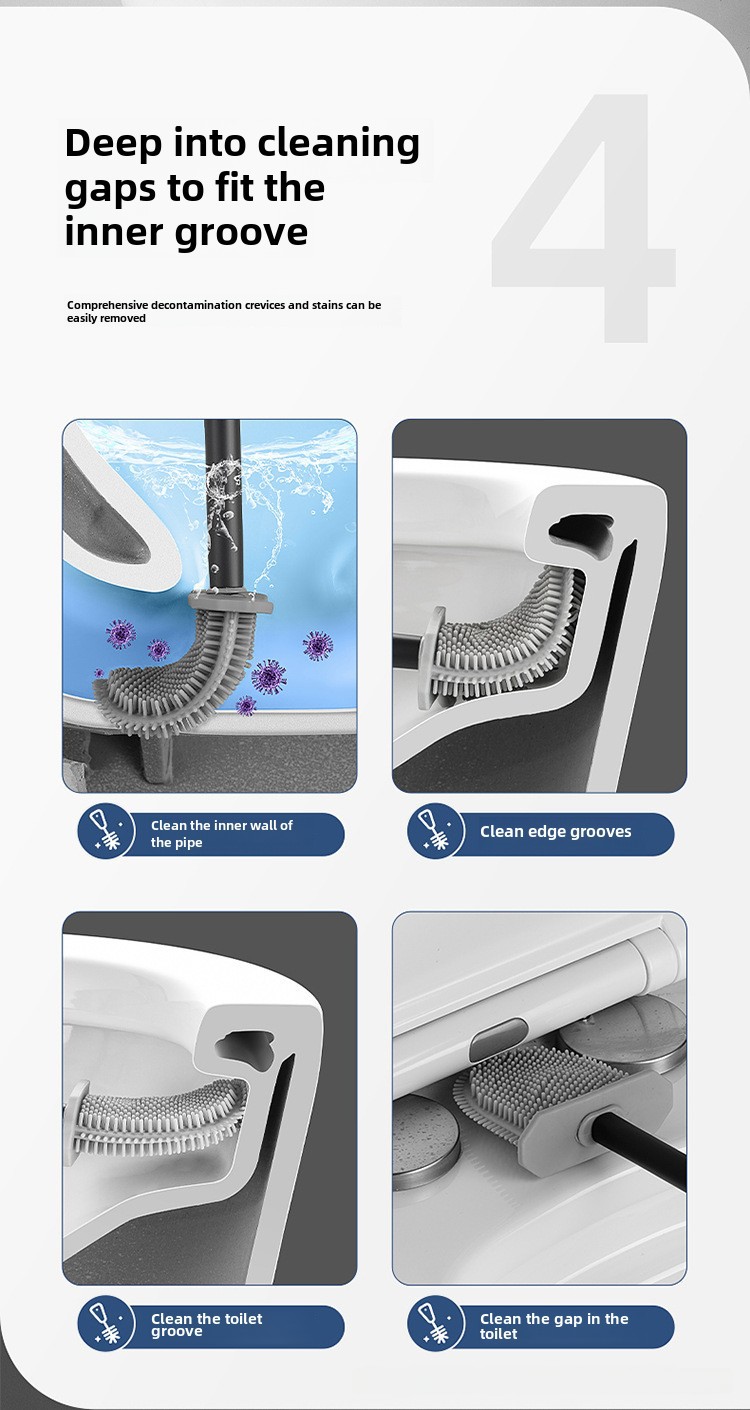 Deep into cleaning gaps to fit the inner groove

4

Comprehensive decontamination crevices and stains can be easily removed

Clean the inner wall of the pipe

Clean edge grooves

Clean the toilet groove

Clean the gap in the toilet