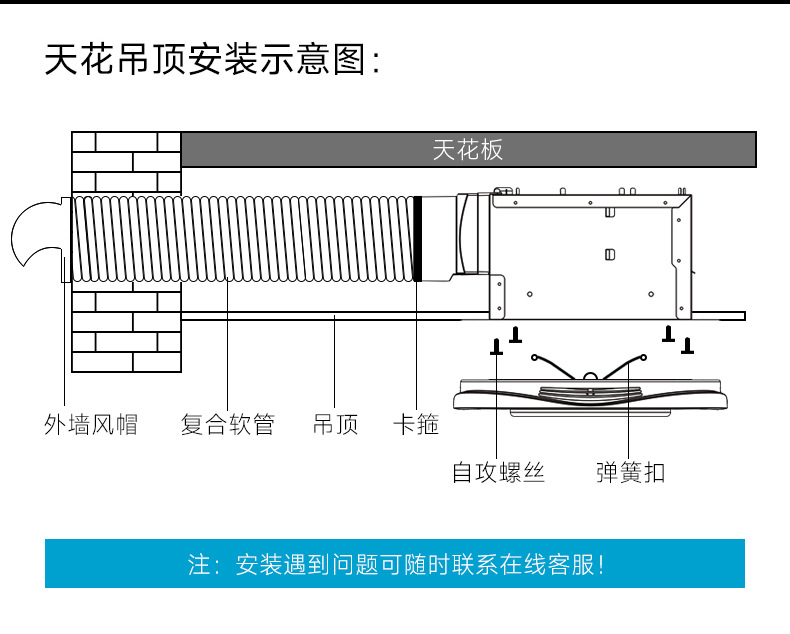 天花吊顶安装示意图:

天花板

外墙风帽

复合软管

吊顶

卡箍

自攻螺丝

弹簧扣

注:安装遇到问题可随时联系在线客服!