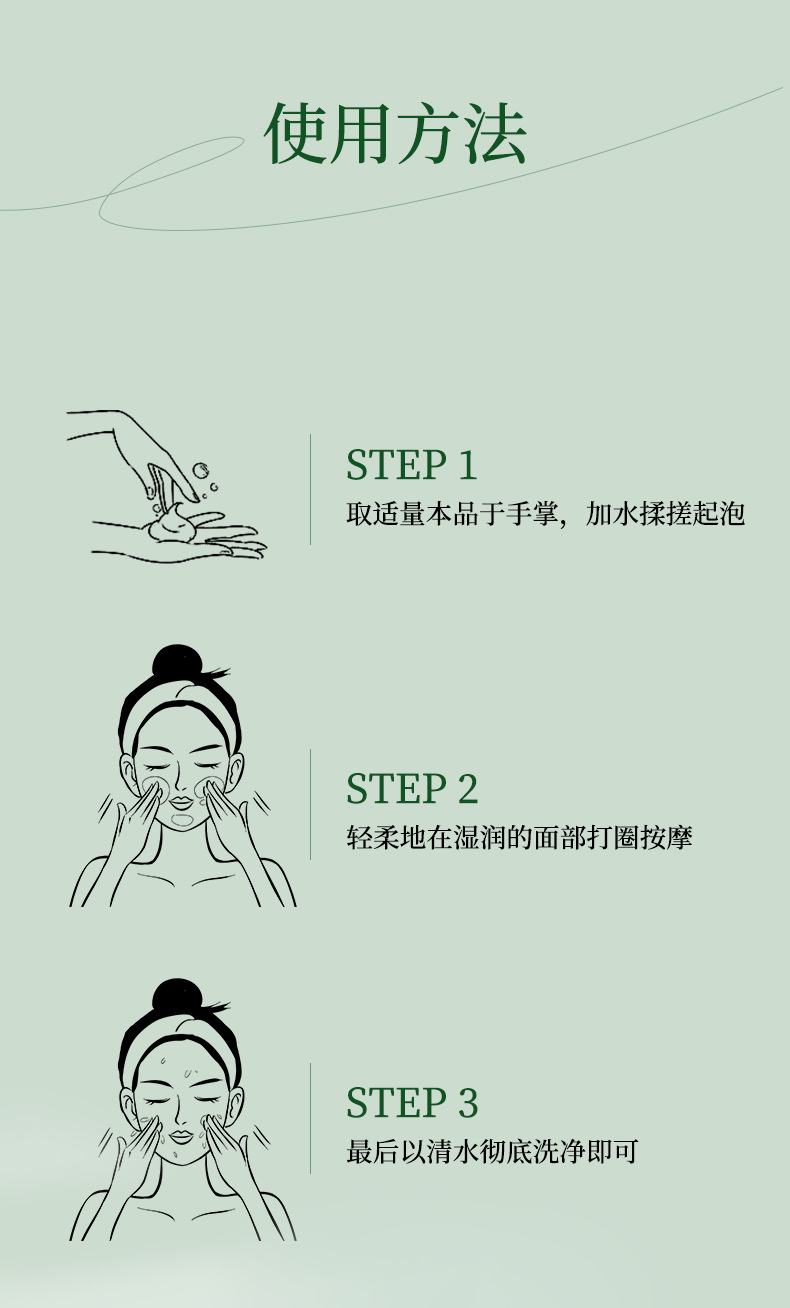 使用方法

STEP 1
取适量本品于手掌，加水揉搓起泡

STEP 2
轻柔地在湿润的面部打圈按摩

STEP 3
最后以清水彻底洗净即可