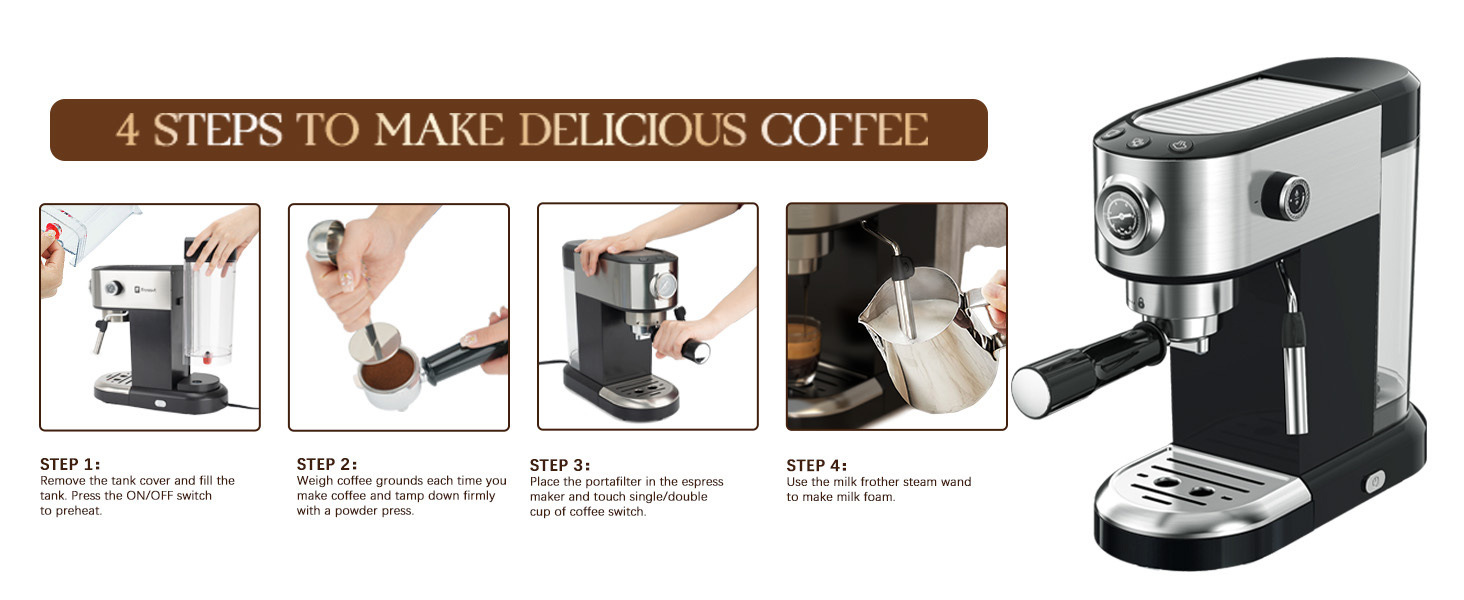 4 STEPS TO MAKE DELICIOUS COFFEE

STEP 1:
Remove the tank cover and fill the tank. Press the ON/OFF switch to preheat.

STEP 2:
Weigh coffee grounds each time you make coffee and tamp down firmly with a powder press.

STEP 3:
Place the portafilter in the espress maker and touch single/double cup of coffee switch.

STEP 4:
Use the milk frother steam wand to make milk foam.