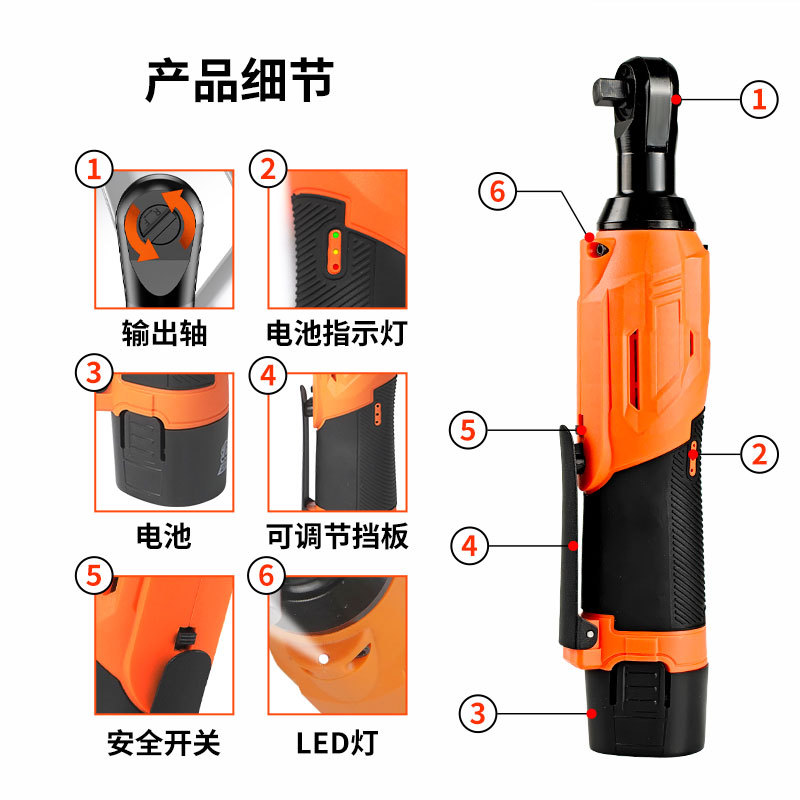 产品细节

1
输出轴

2
电池指示灯

3
电池

4
可调节挡板

5
安全开关

6
LED灯

1
6
5
2
4
3