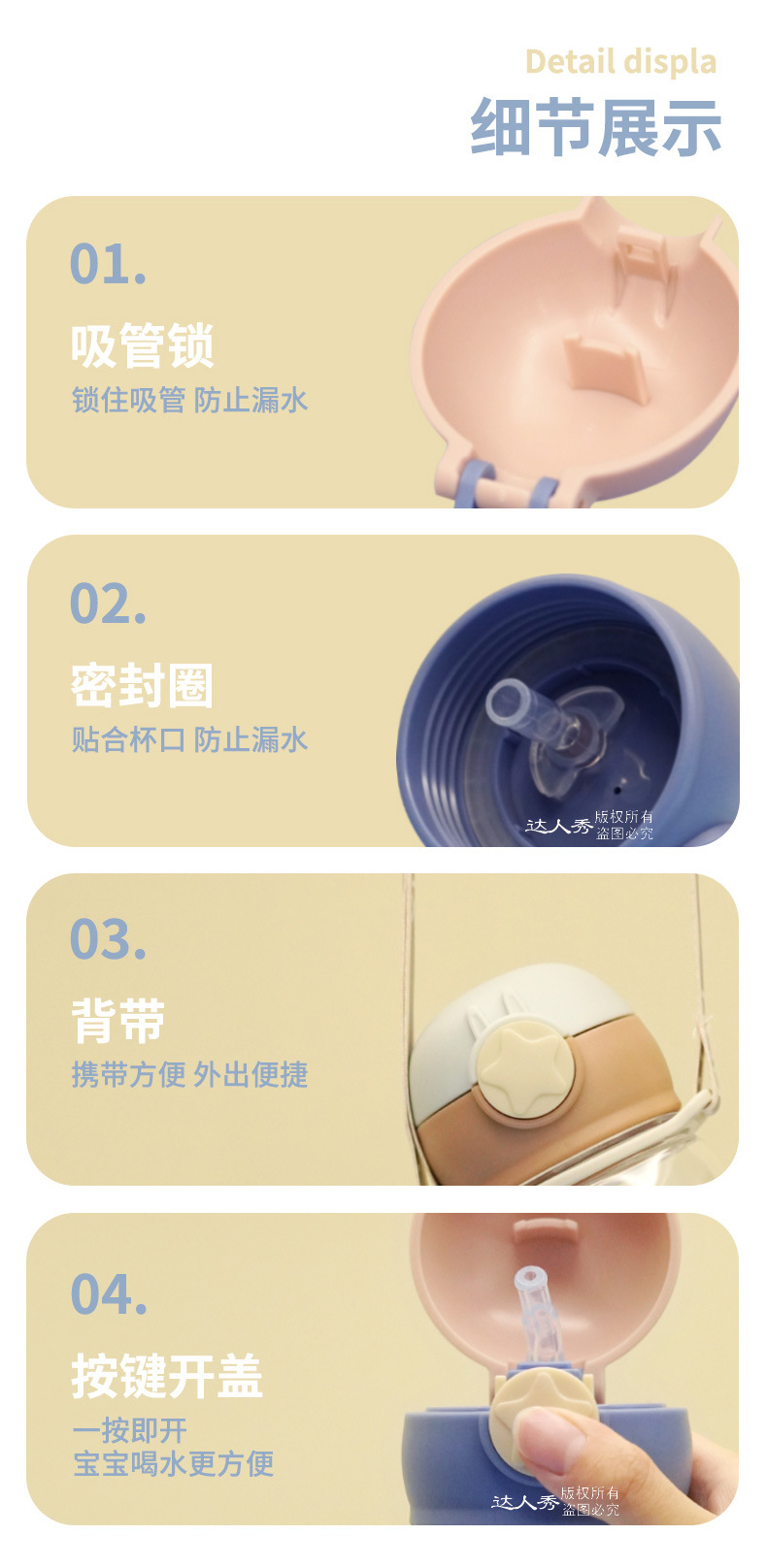 Detail displa
细节展示

01.
吸管锁
锁住吸管 防止漏水

02.
密封圈
贴合杯口 防止漏水

达人秀 版权所有 盗图必究

03.
背带
携带方便 外出便捷

04.
按键开盖
一按即开
宝宝喝水更方便

达人秀 版权所有 盗图必究