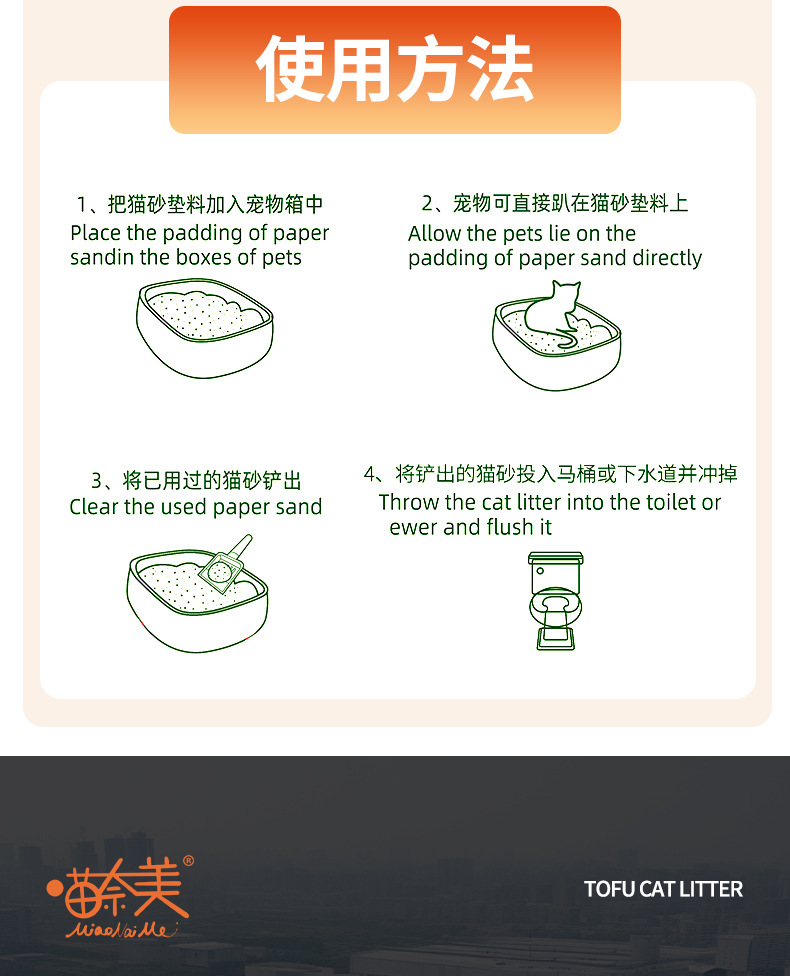 使用方法

1、把猫砂垫料加入宠物箱中
Place the padding of paper sandin the boxes of pets

2、宠物可直接趴在猫砂垫料上
Allow the pets lie on the padding of paper sand directly

3、将已用过的猫砂铲出
Clear the used paper sand

4、将铲出的猫砂投入马桶或下水道并冲掉
Throw the cat litter into the toilet or ewer and flush it

喵奈美®
MiaoNaiMei

TOFU CAT LITTER