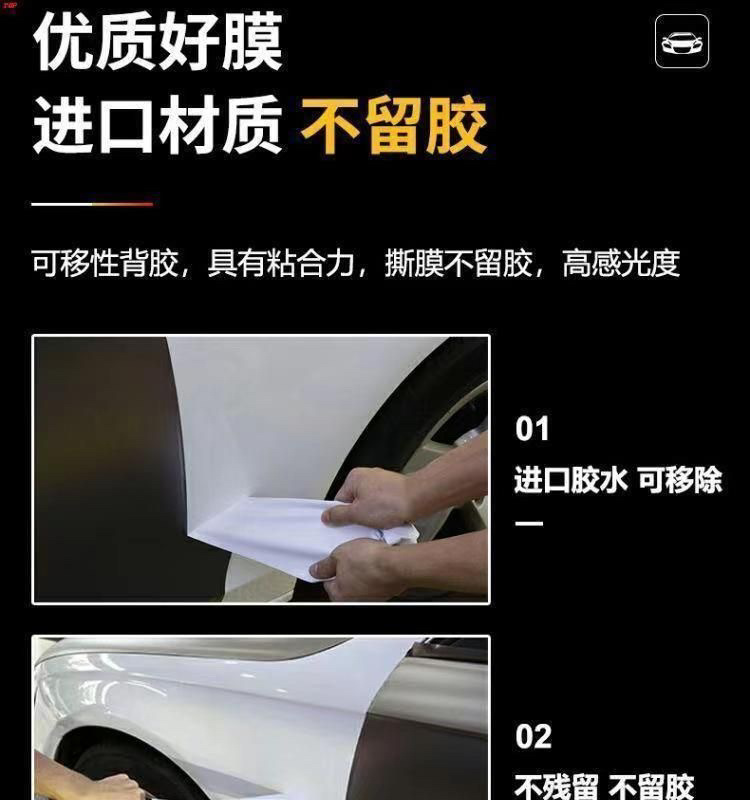 优质好膜
进口材质 不留胶

可移性背胶，具有粘合力，撕膜不留胶，高感光度

01
进口胶水 可移除

02
不残留 不留胶