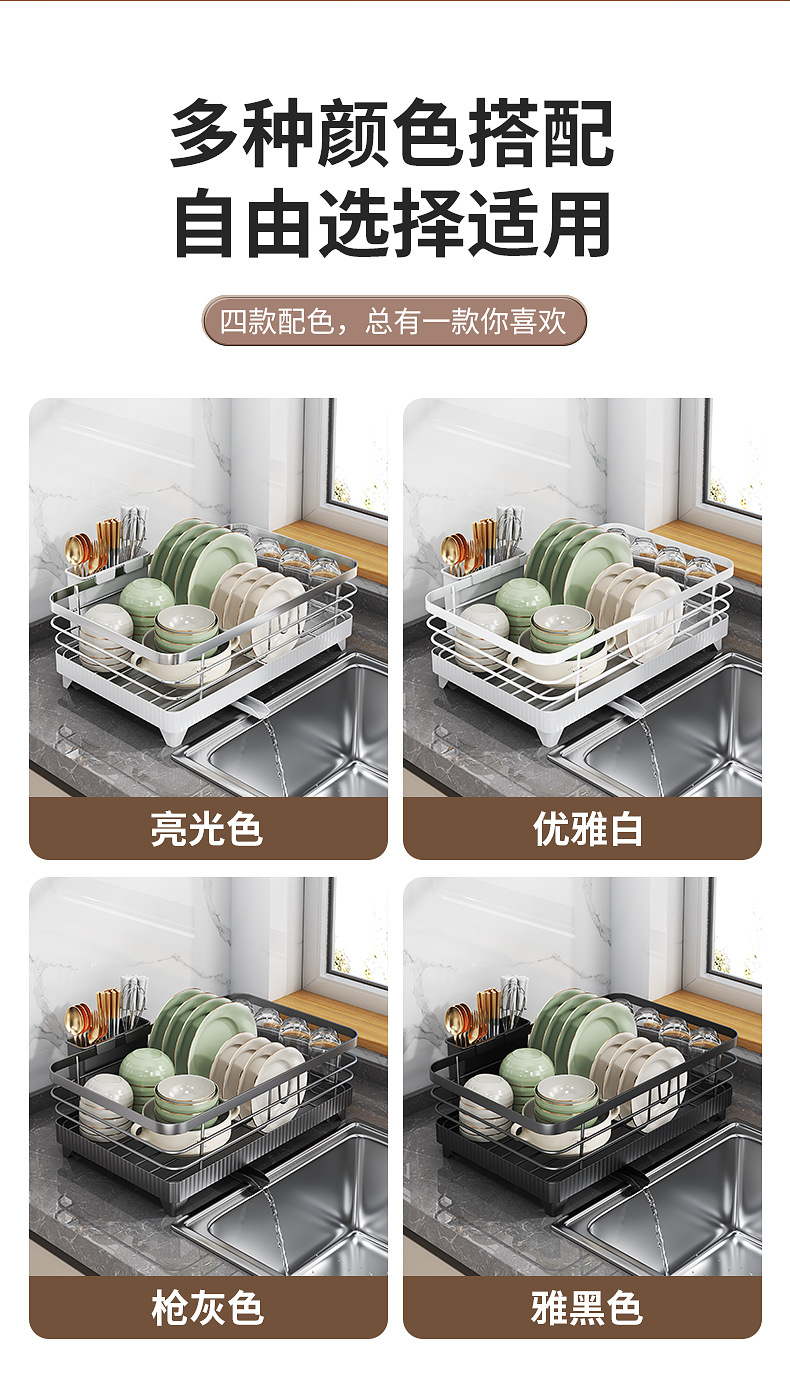 多种颜色搭配
自由选择适用

四款配色，总有一款你喜欢

亮光色

优雅白

枪灰色

雅黑色