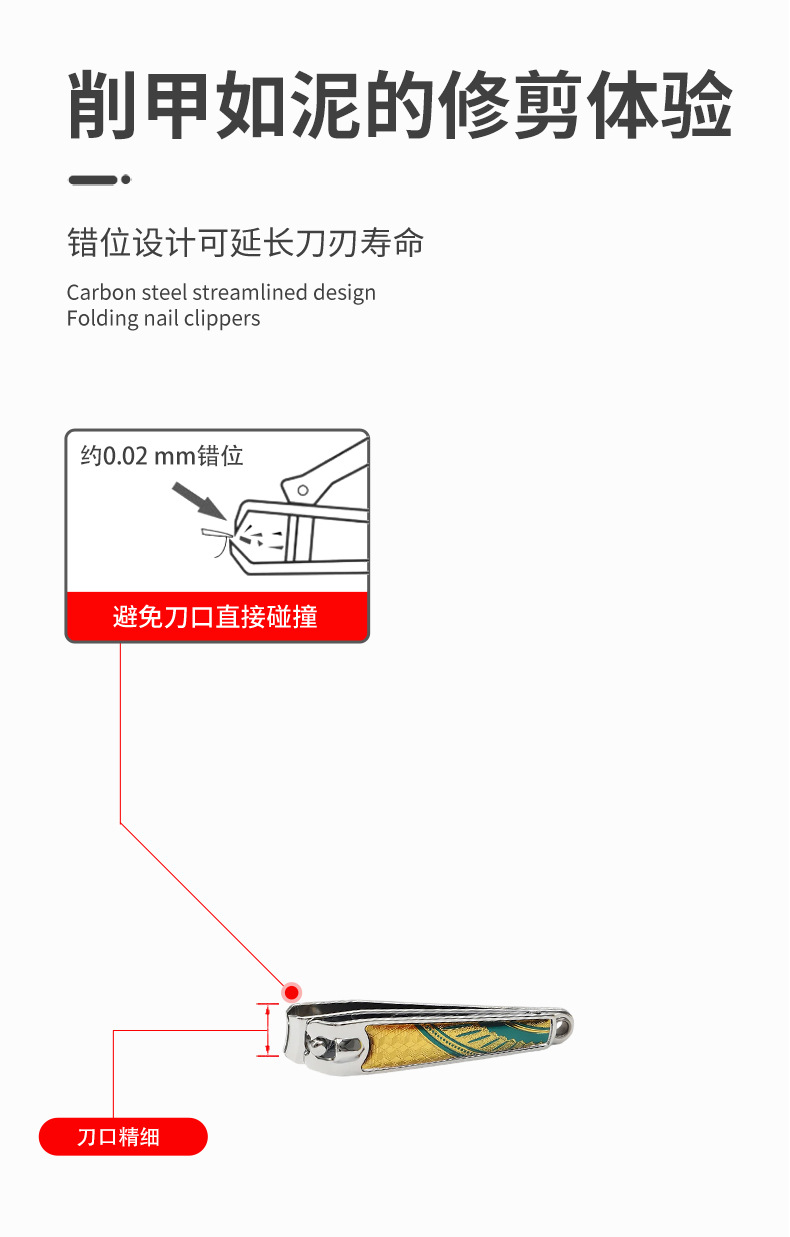 削甲如泥的修剪体验

错位设计可延长刀刃寿命

Carbon steel streamlined design
Folding nail clippers

约0.02 mm错位

避免刀口直接碰撞

刀口精细