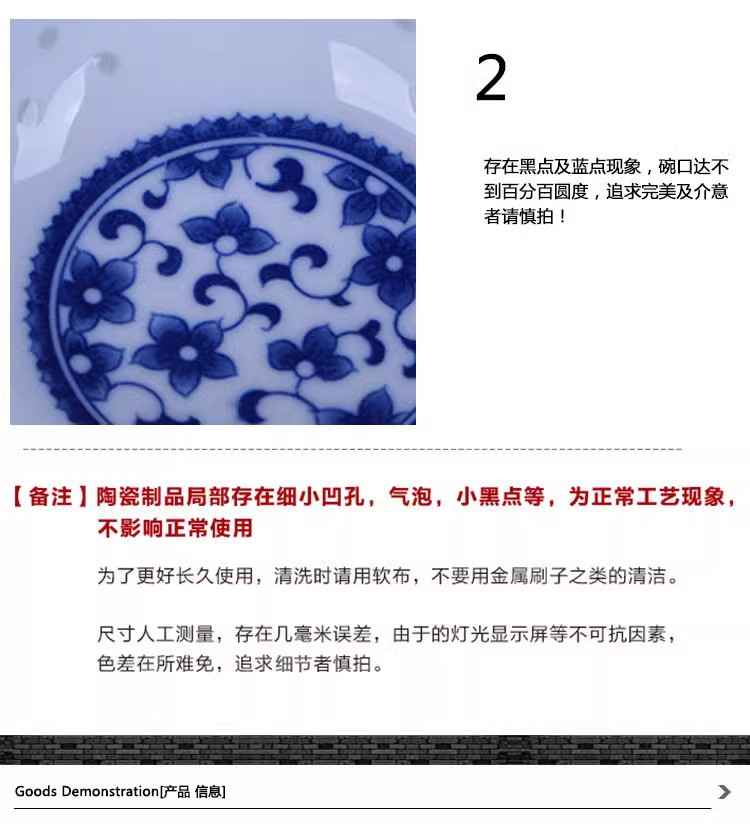 2

存在黑点及蓝点现象，碗口达不到百分百圆度，追求完美及介意者请慎拍！

【备注】陶瓷制品局部存在细小凹孔，气泡，小黑点等，为正常工艺现象，不影响正常使用

为了更好长久使用，清洗时请用软布，不要用金属刷子之类的清洁。

尺寸人工测量，存在几毫米误差，由于的灯光显示屏等不可抗因素，色差在所难免，追求细节者慎拍。

Goods Demonstration[产品 信息]