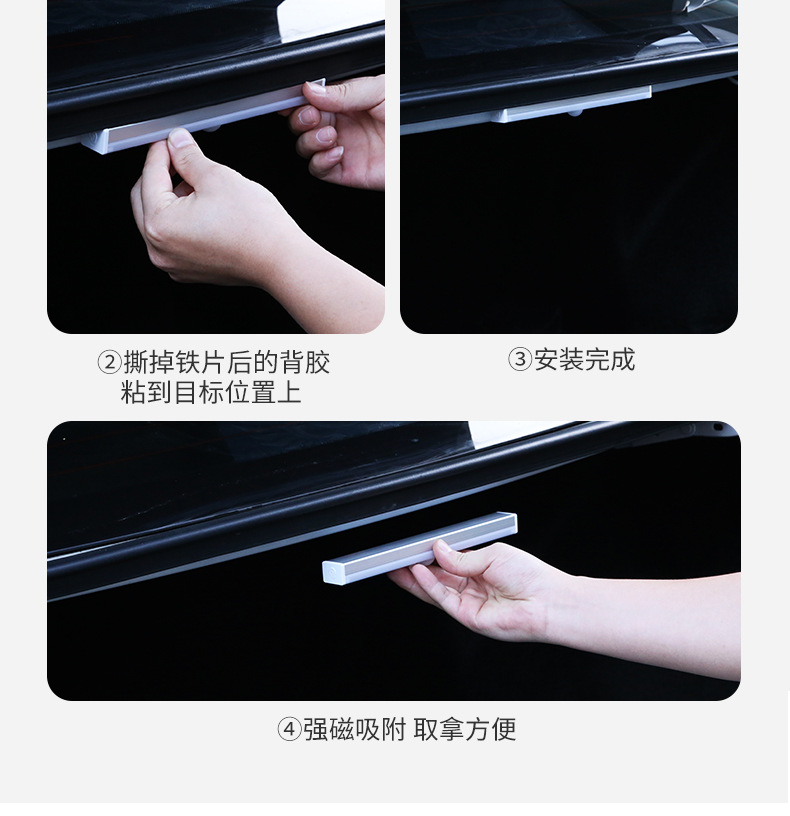 ②撕掉铁片后的背胶
粘到目标位置上

③安装完成

④强磁吸附 取拿方便