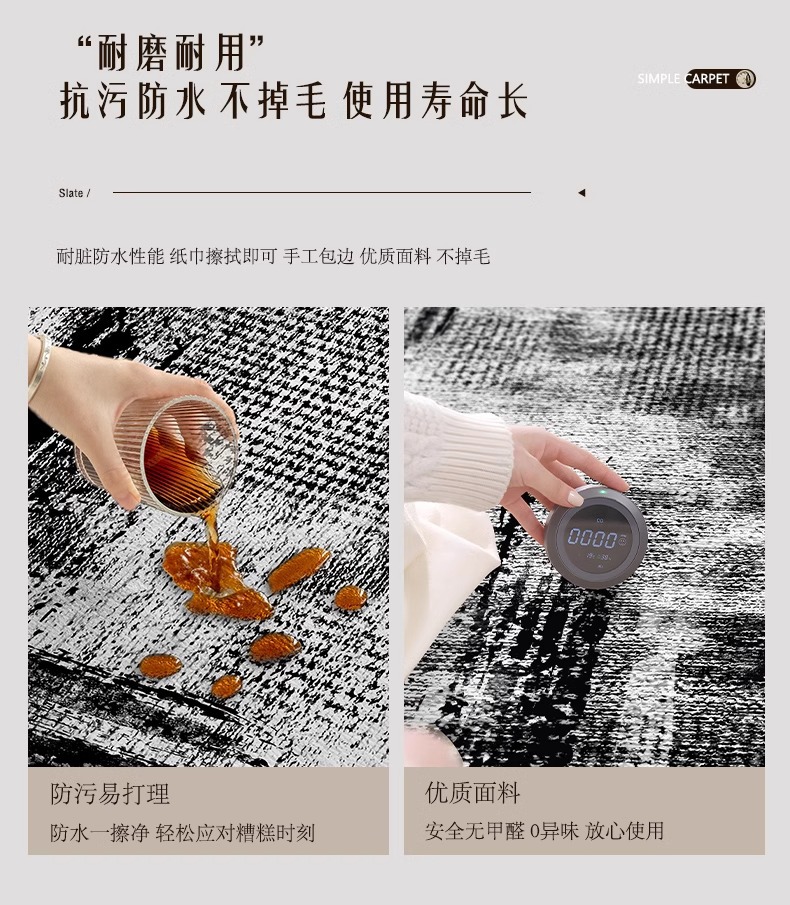 “耐磨耐用”
抗污防水 不掉毛 使用寿命长

SIMPLE CARPET

Slate /

耐脏防水性能 纸巾擦拭即可 手工包边 优质面料 不掉毛

0000

防污易打理
防水一擦净 轻松应对糟糕时刻

优质面料
安全无甲醛 0异味 放心使用