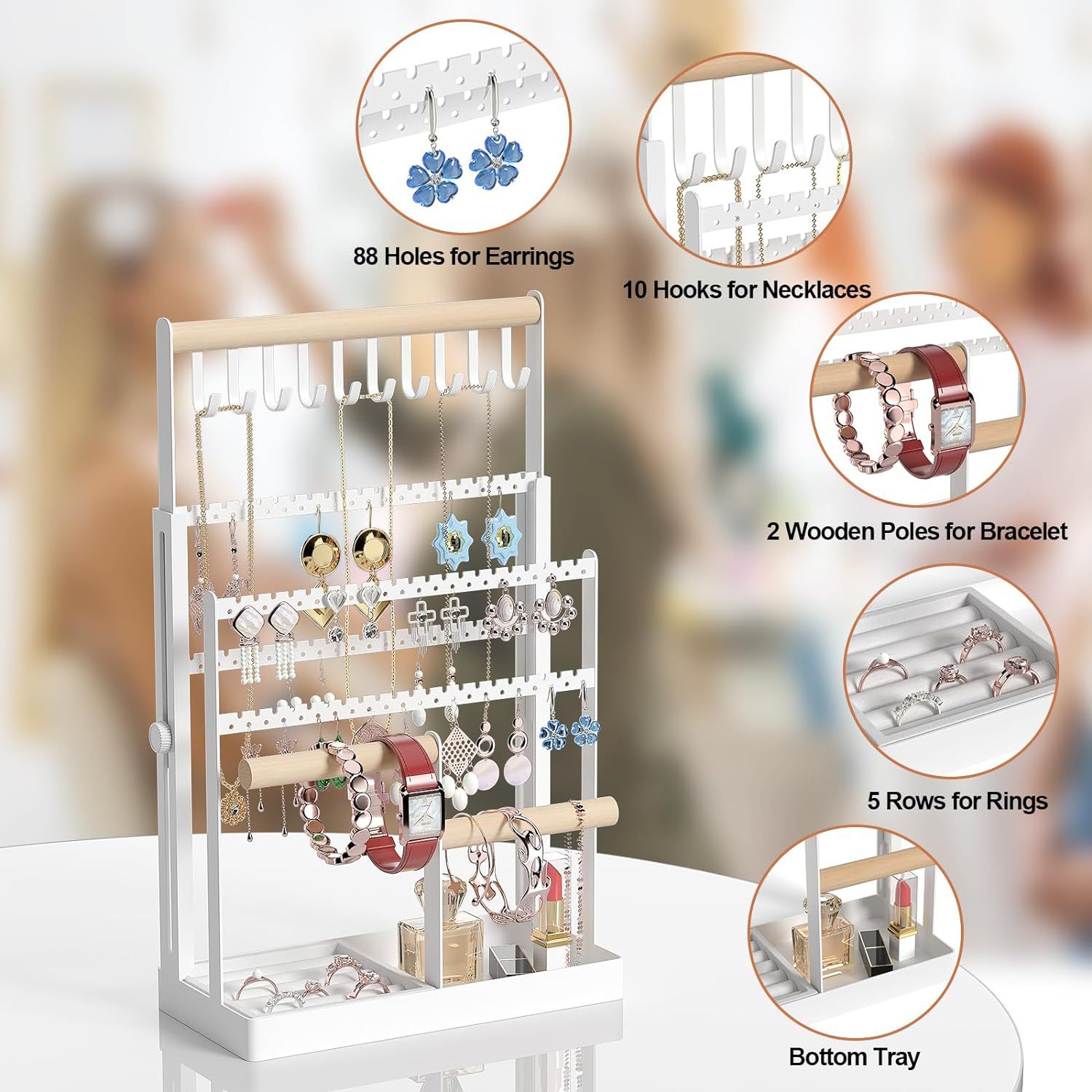 88 Holes for Earrings

10 Hooks for Necklaces

2 Wooden Poles for Bracelet

5 Rows for Rings

Bottom Tray