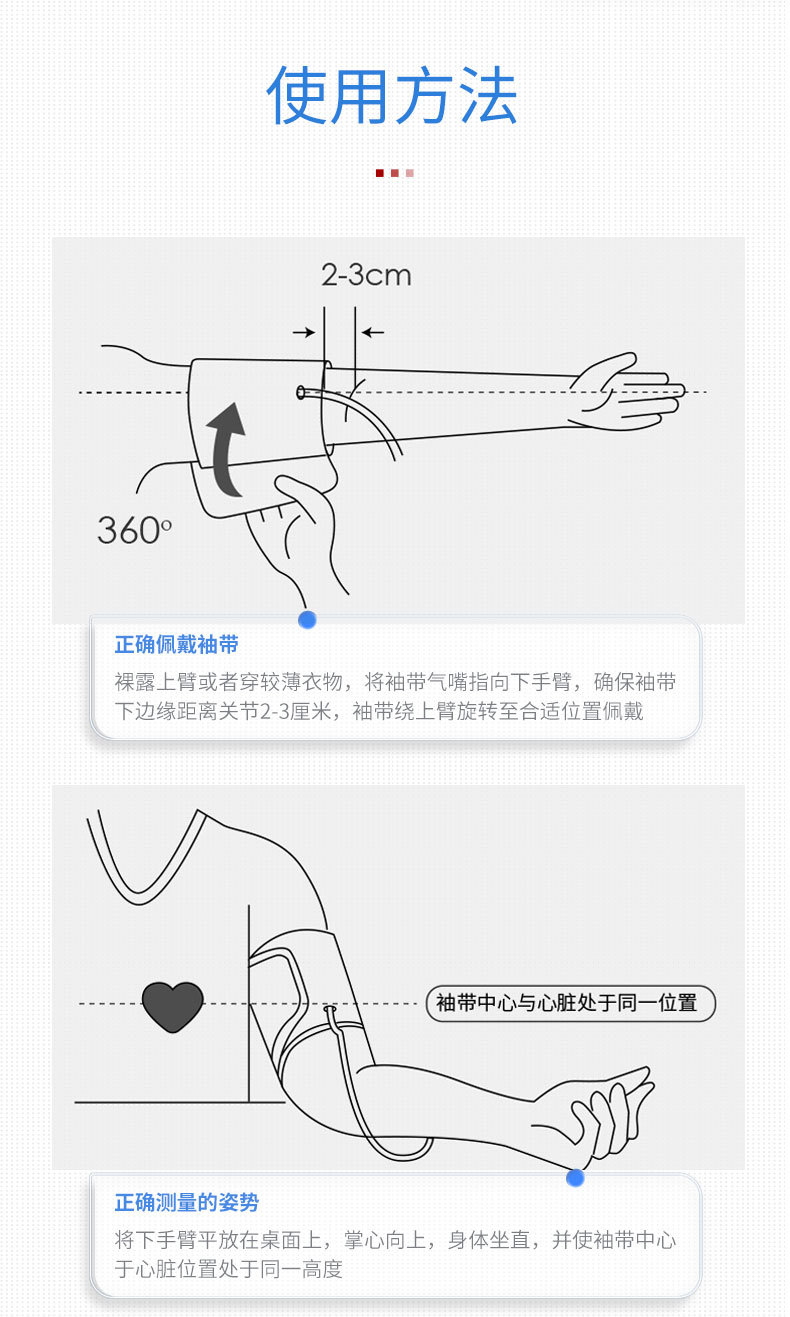 使用方法

2-3cm

360°

正确佩戴袖带

裸露上臂或者穿较薄衣物，将袖带气嘴指向下手臂，确保袖带下边缘距离关节2-3厘米，袖带绕上臂旋转至合适位置佩戴

袖带中心与心脏处于同一位置

正确测量的姿势

将下手臂平放在桌面上，掌心向上，身体坐直，并使袖带中心于心脏位置处于同一高度