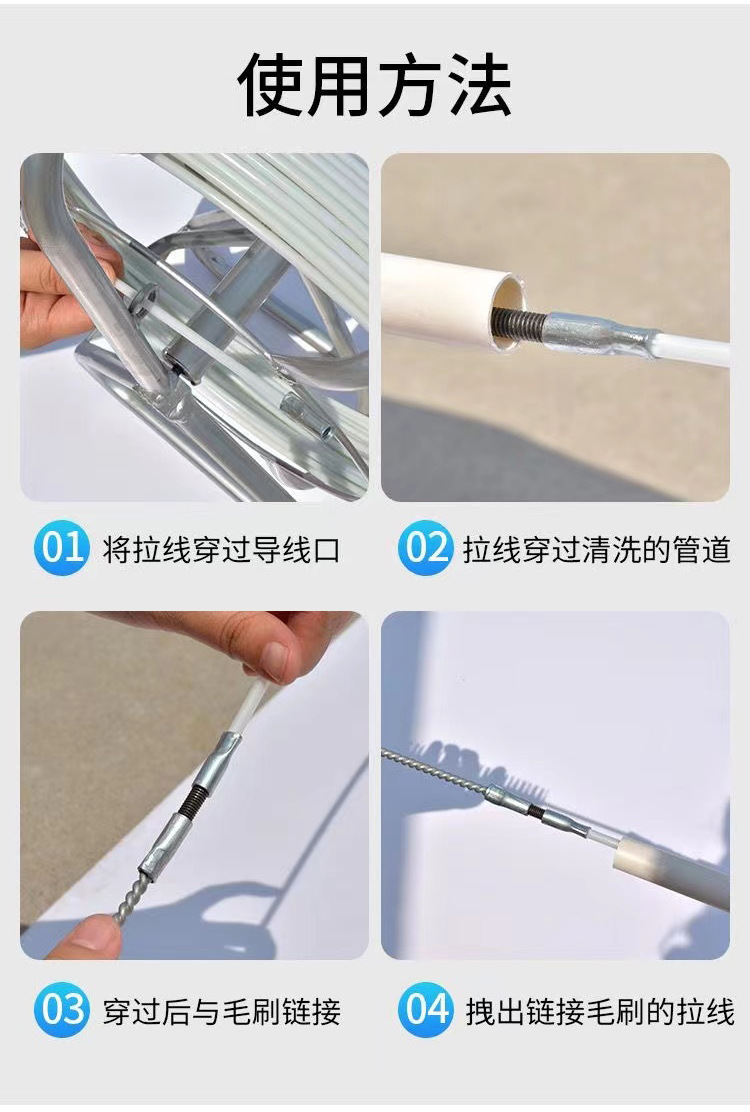 使用方法

01 将拉线穿过导线口

02 拉线穿过清洗的管道

03 穿过后与毛刷链接

04 拽出链接毛刷的拉线