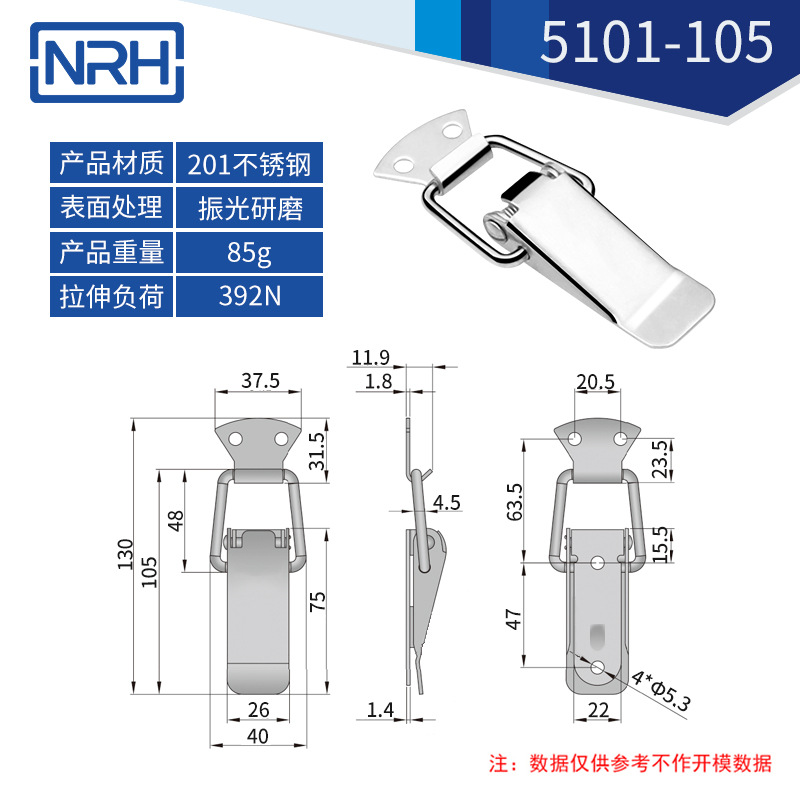 NRH

5101-105

| 产品材质 | 201不锈钢 |
|---|---|
| 表面处理 | 振光研磨 |
| 产品重量 | 85g |
| 拉伸负荷 | 392N |

37.5
31.5
48
130
105
75
26
40

11.9
1.8
4.5
1.4

20.5
23.5
63.5
15.5
47
4*Φ5.3
22

注：数据仅供参考不作开模数据