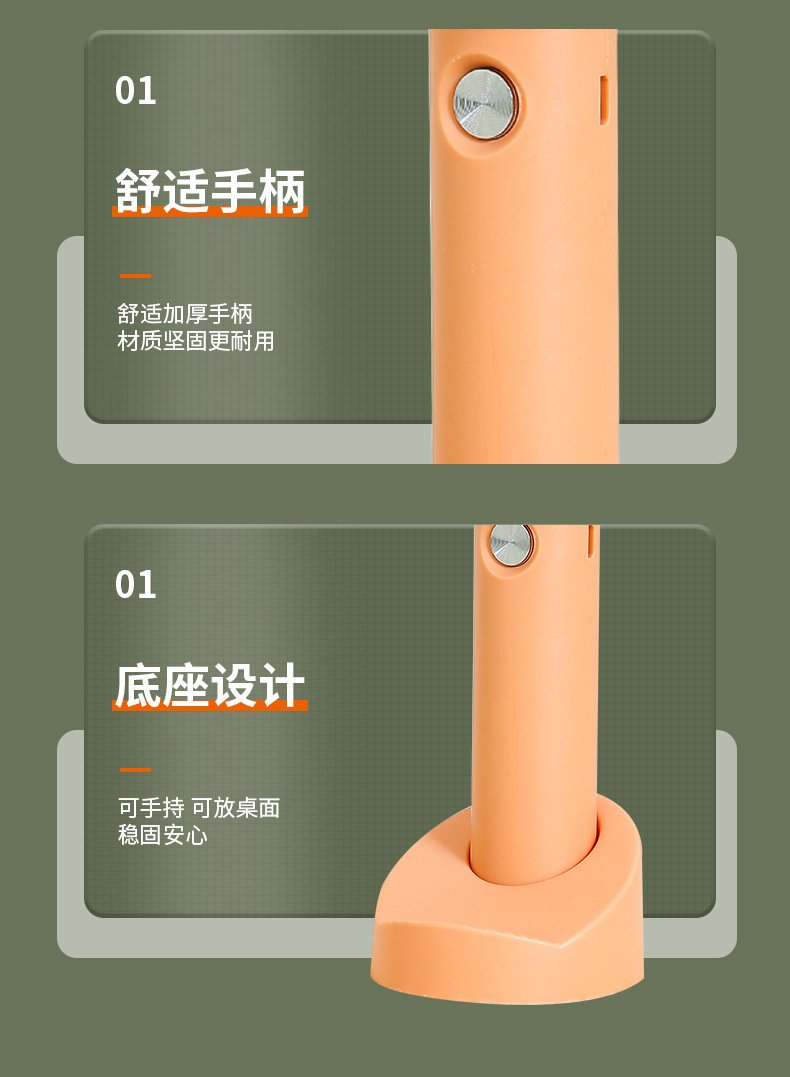 01

舒适手柄

舒适加厚手柄
材质坚固更耐用

01

底座设计

可手持 可放桌面
稳固安心